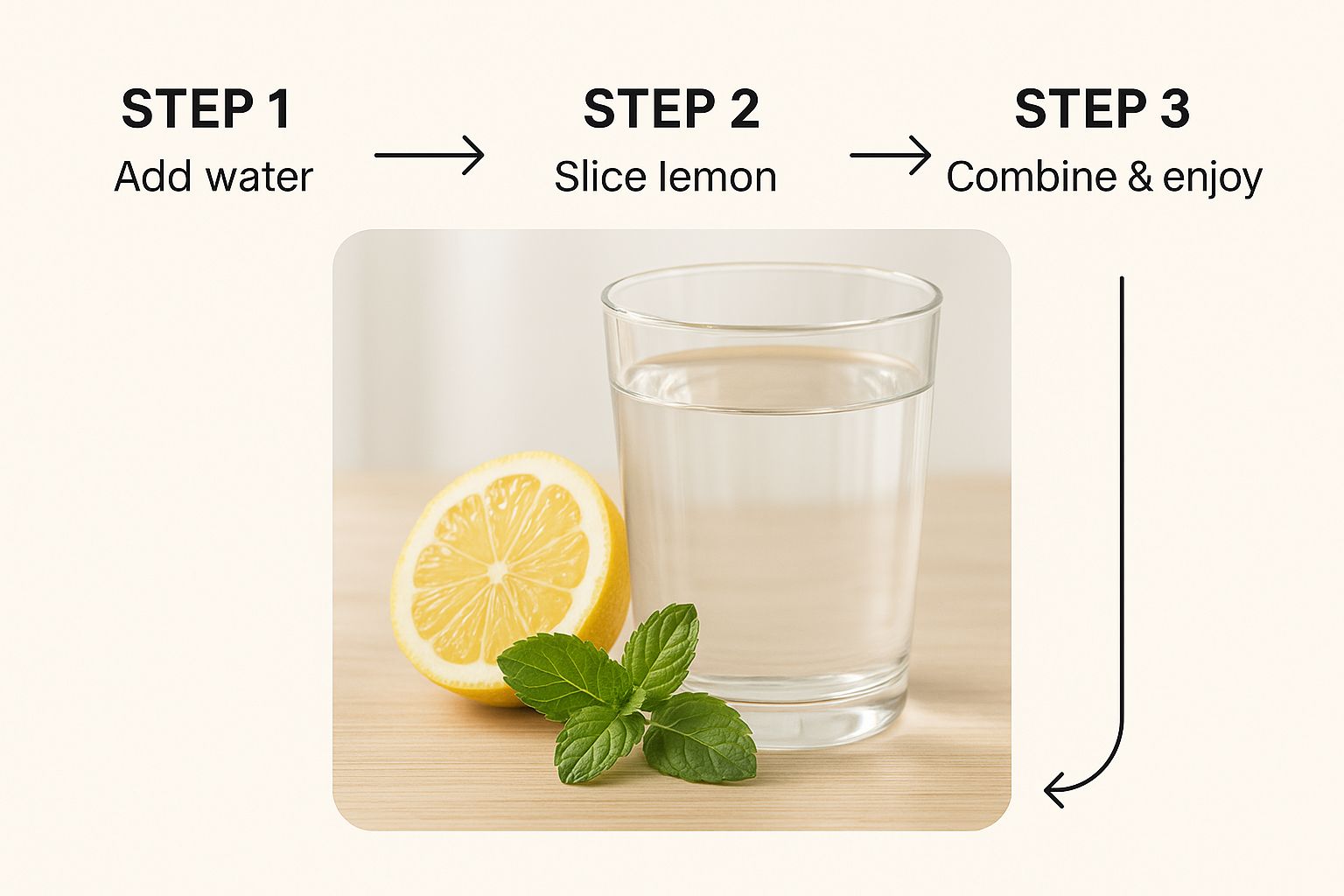 STEP 1
Add water

STEP 2
Slice lemon

STEP 3
Combine & enjoy