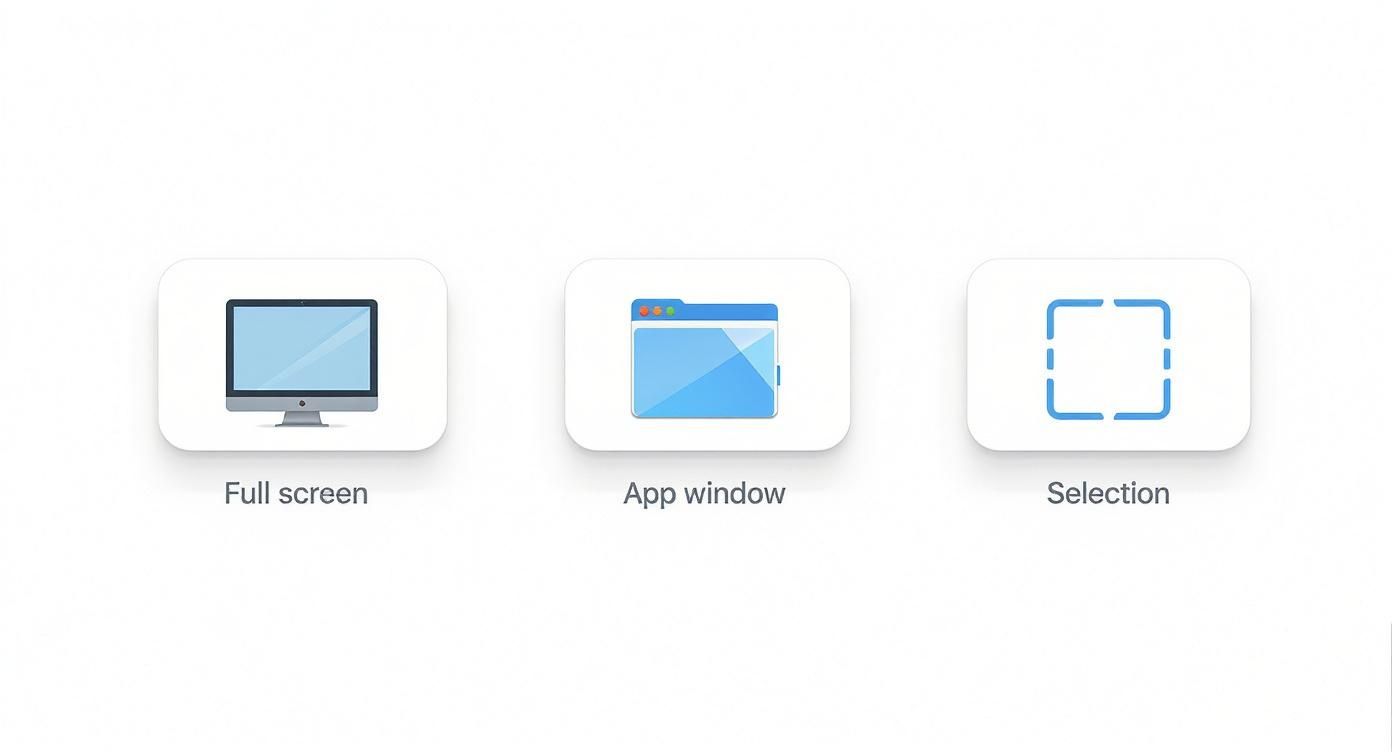 Full screen

App window

Selection