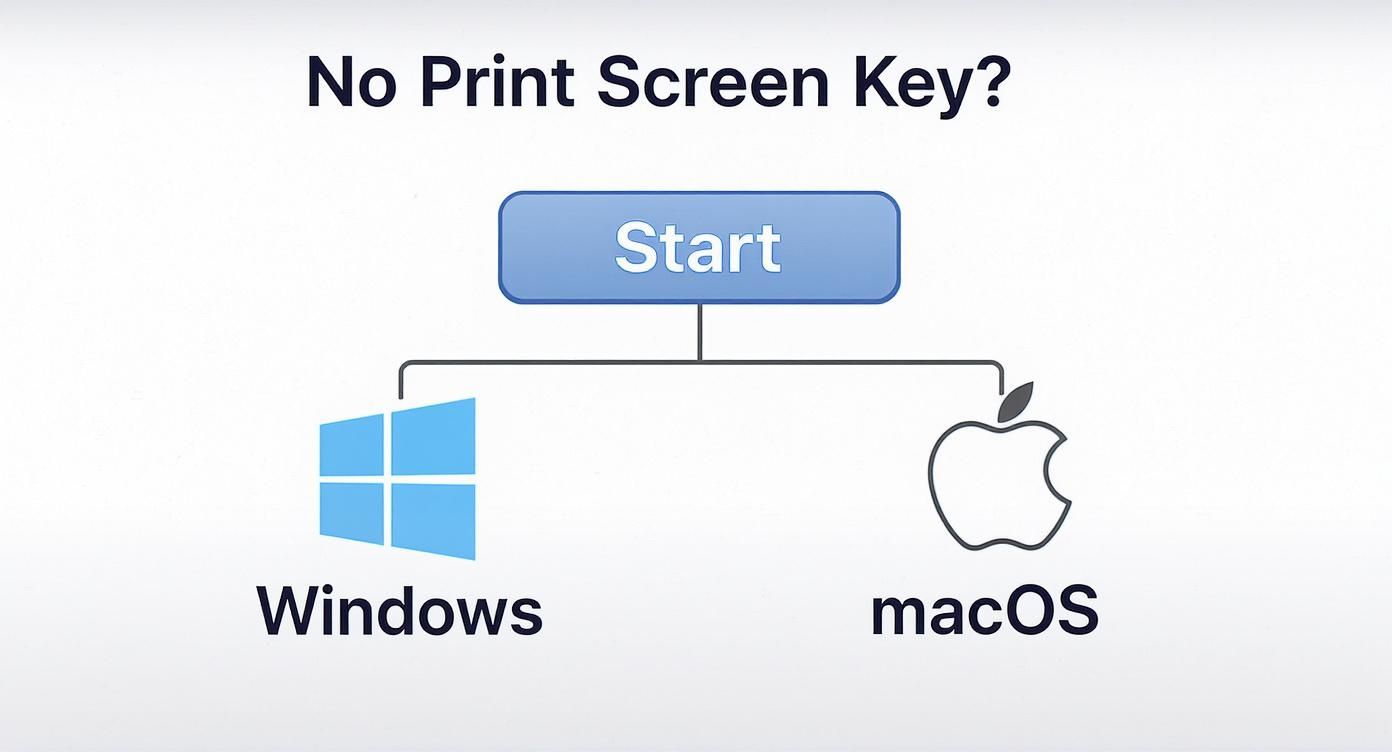 No Print Screen Key?

Start

Windows

macOS