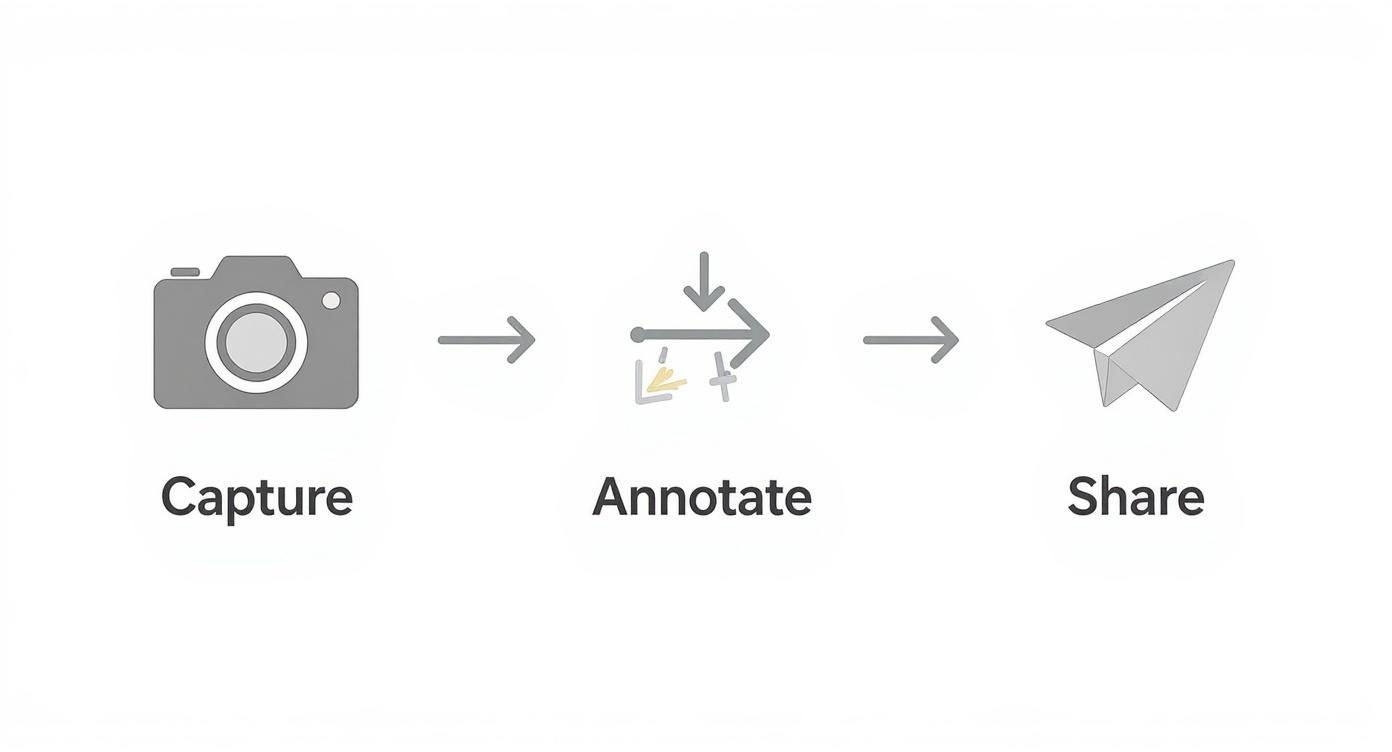 Capture

Annotate

Share