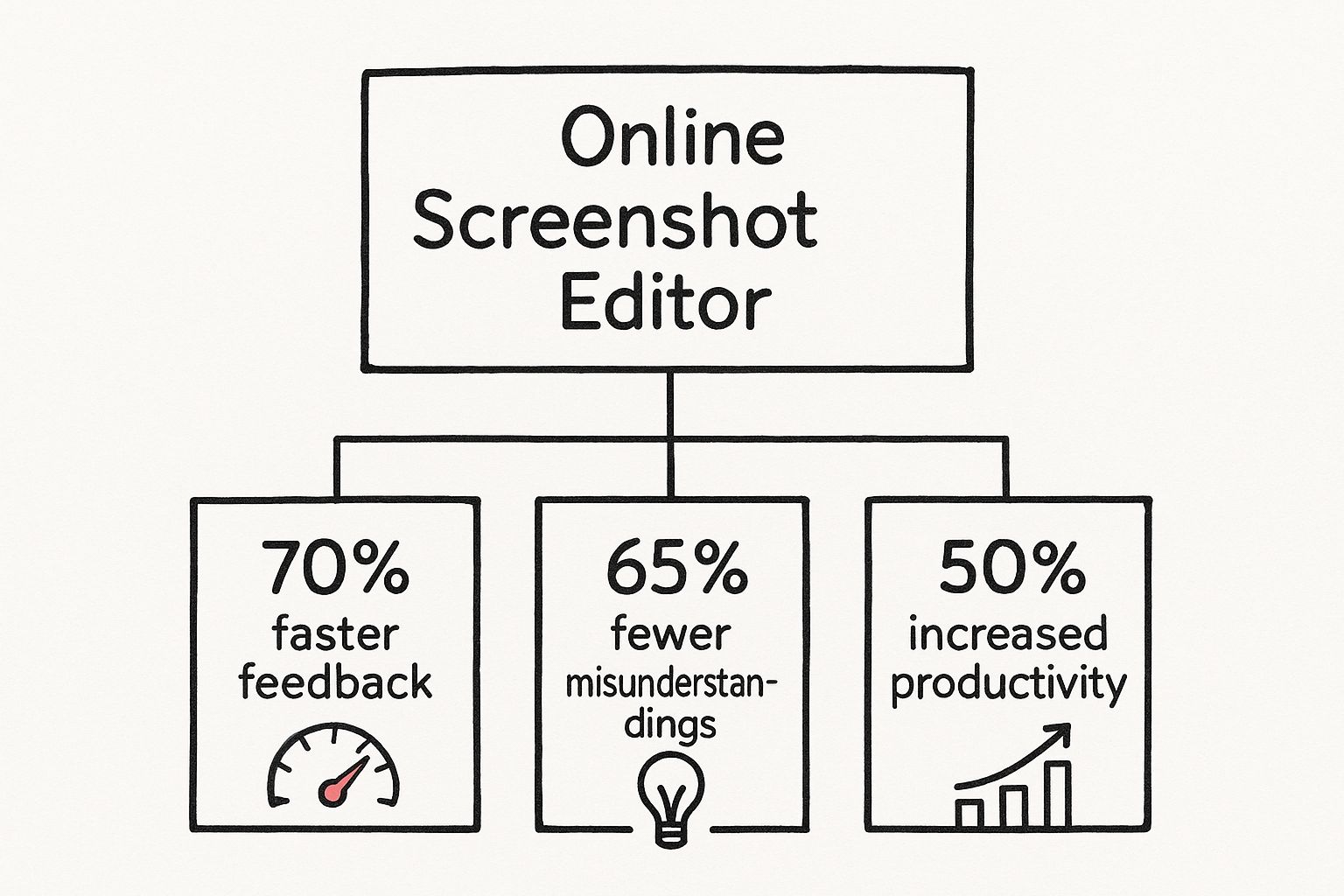 Online Screenshot Editor

70%
faster feedback

65%
fewer misunderstandings

50%
increased productivity