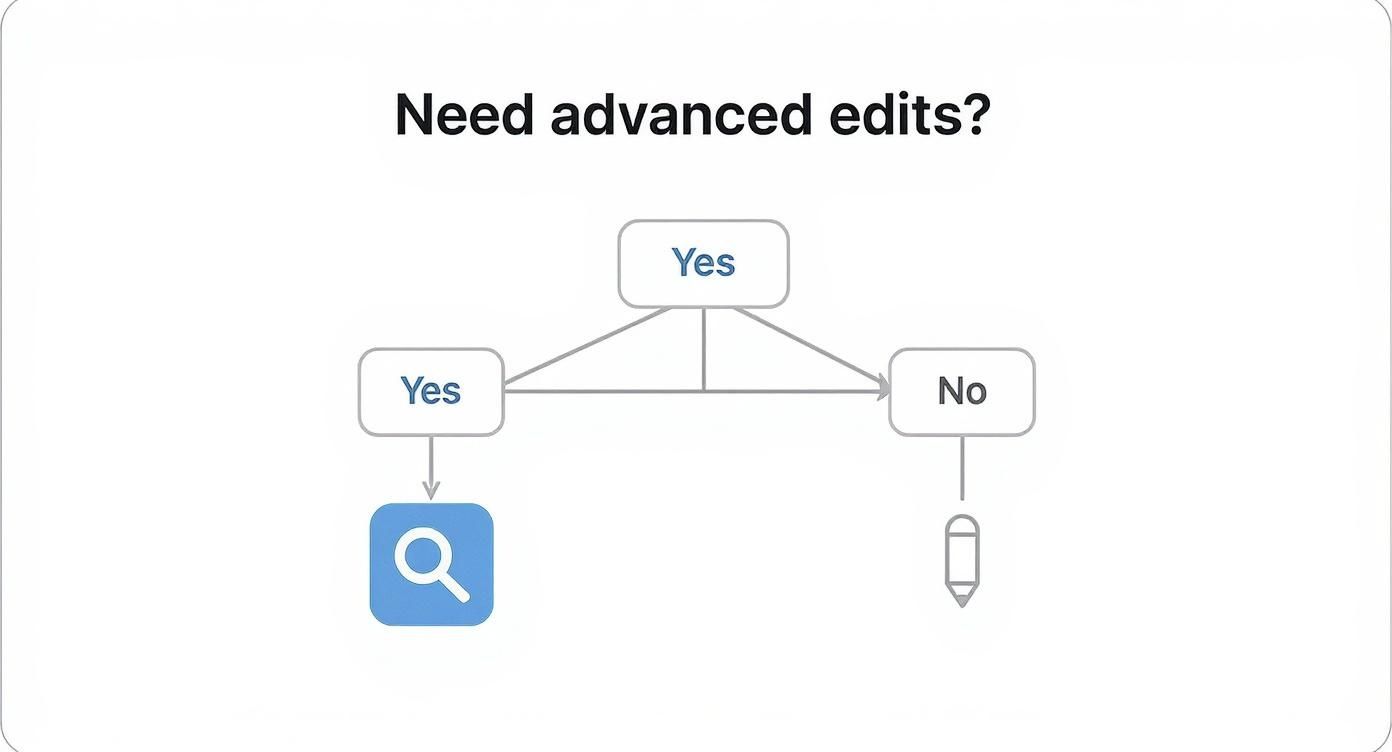 Need advanced edits?

Yes

Yes

No