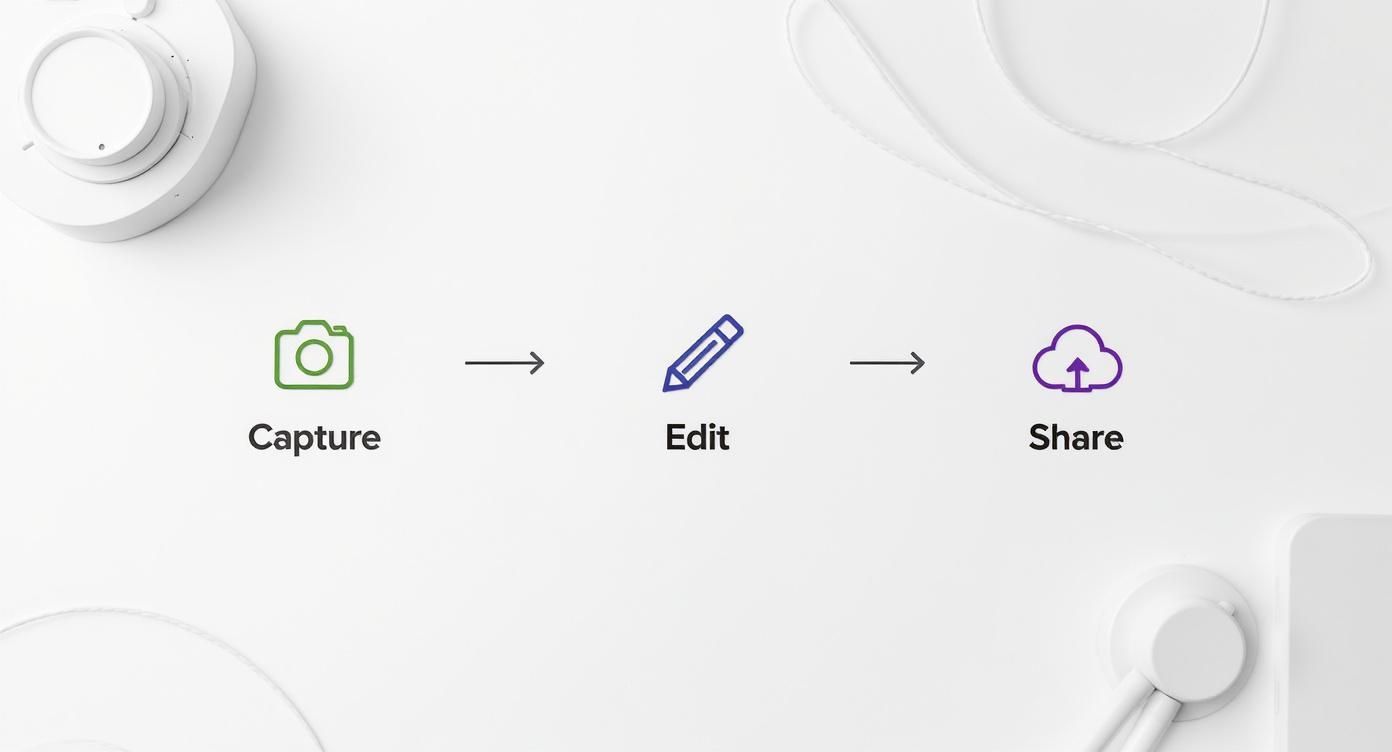 Capture

Edit

Share