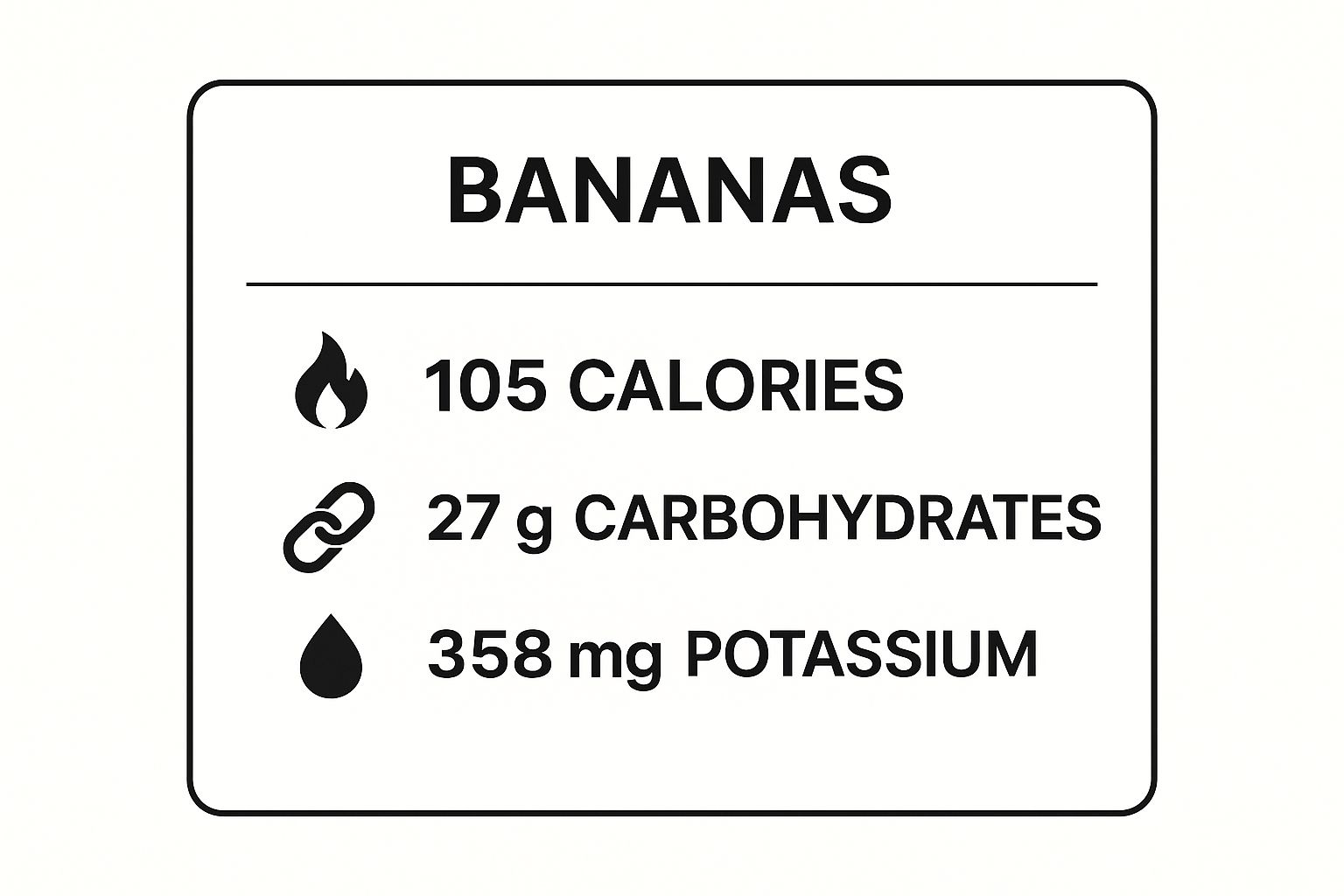 BANANAS

105 CALORIES

27 g CARBOHYDRATES

358 mg POTASSIUM