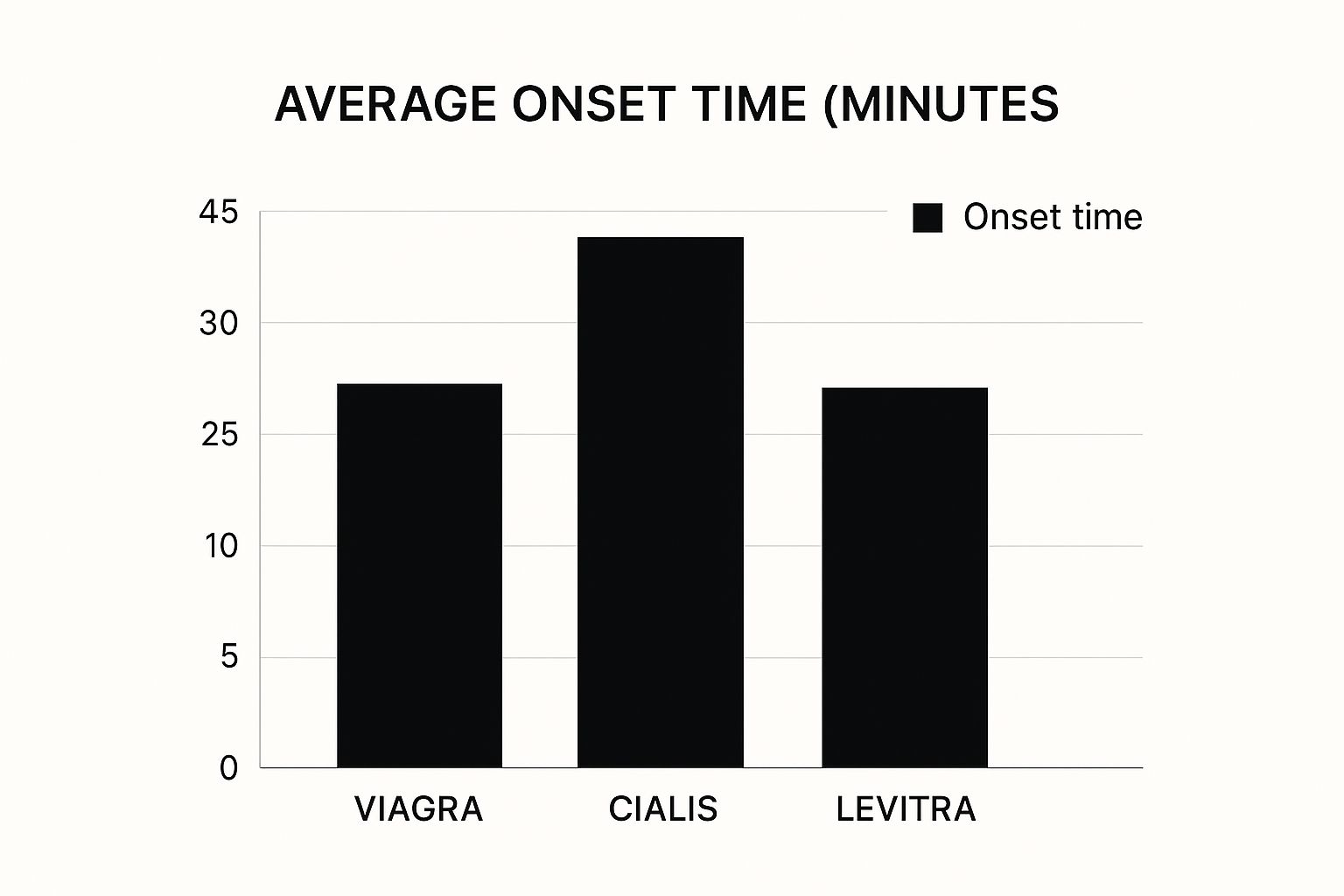 AVERAGE ONSET TIME (MINUTES

Onset time

45
30
25
10
5
0

VIAGRA
CIALIS
LEVITRA