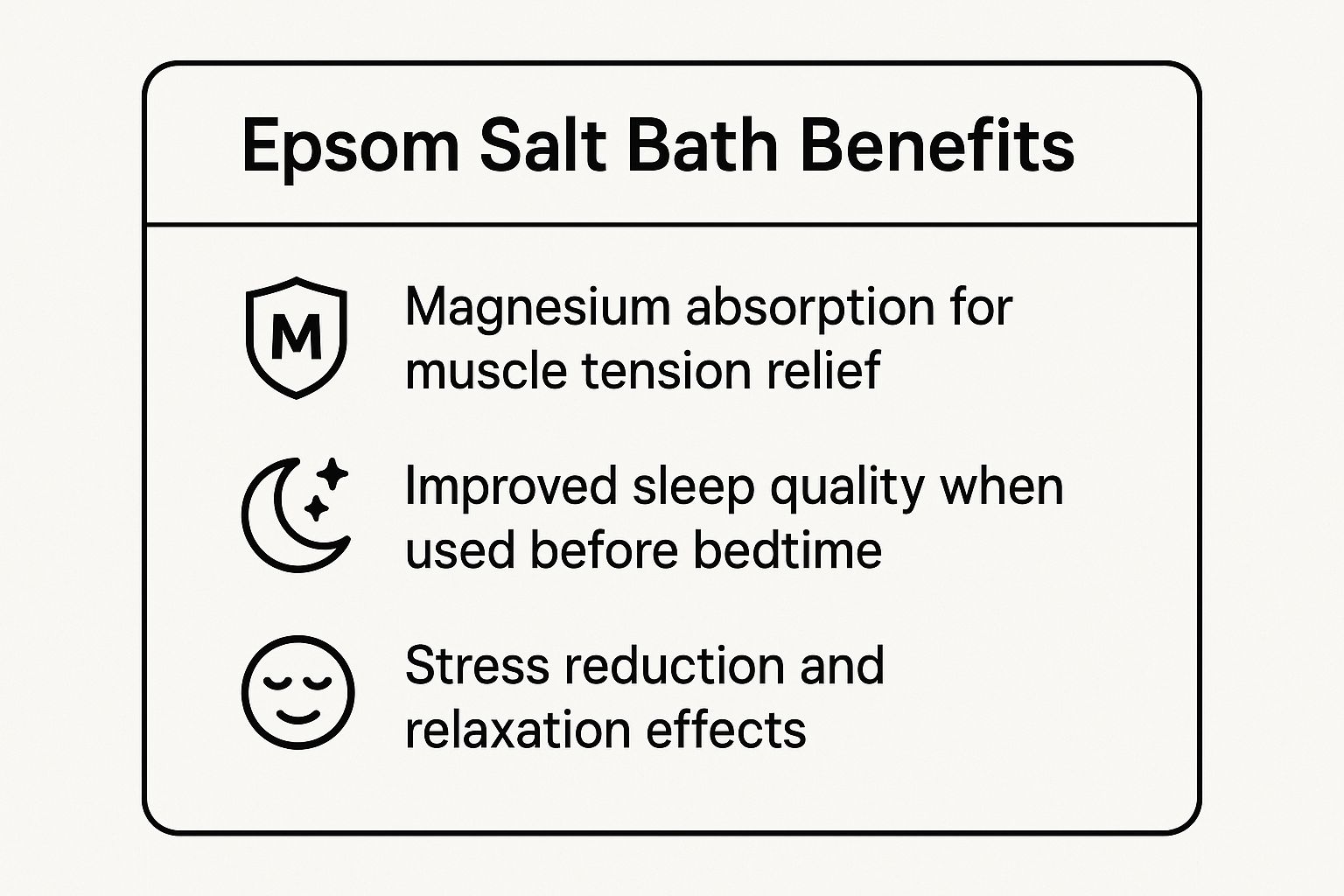 Epsom Salt Bath Benefits

M

Magnesium absorption for muscle tension relief

Improved sleep quality when used before bedtime

Stress reduction and relaxation effects