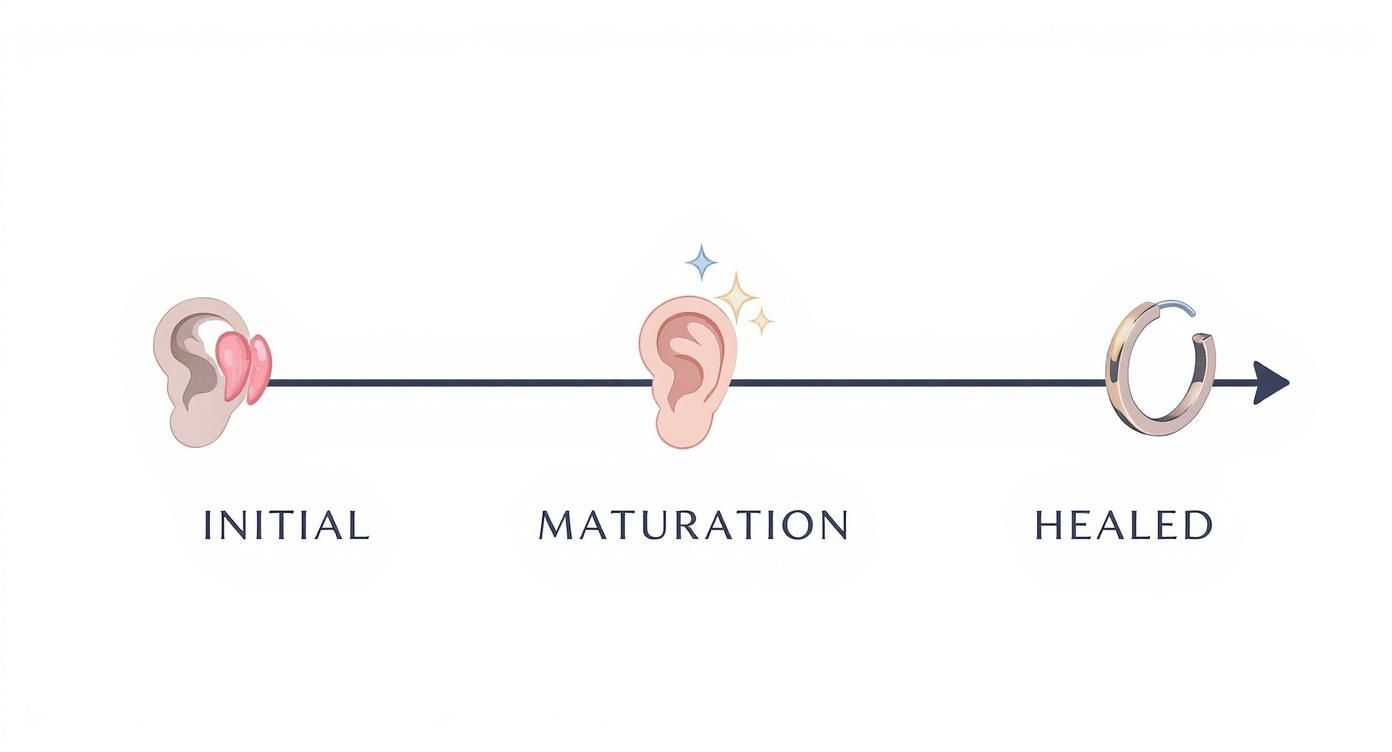 INITIAL

MATURATION

HEALED