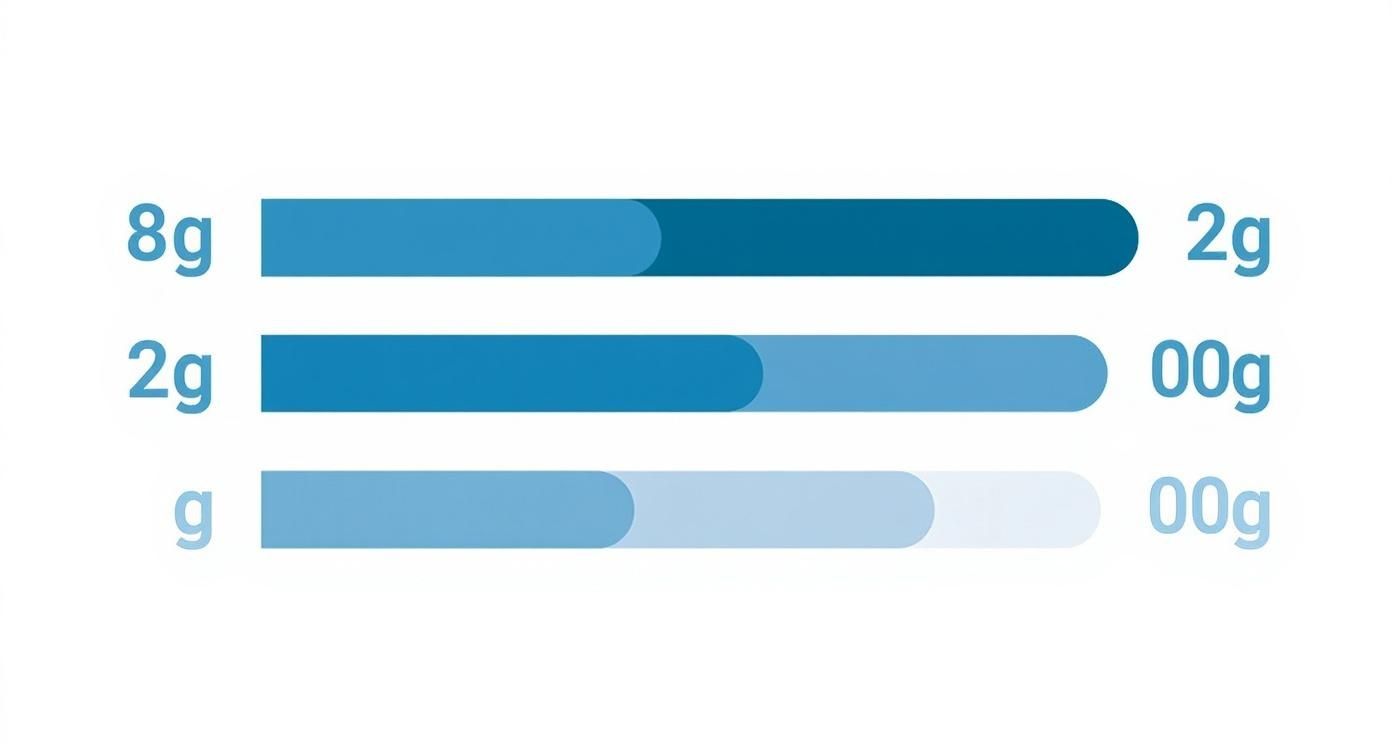 8g 2g
2g 00g
g 00g