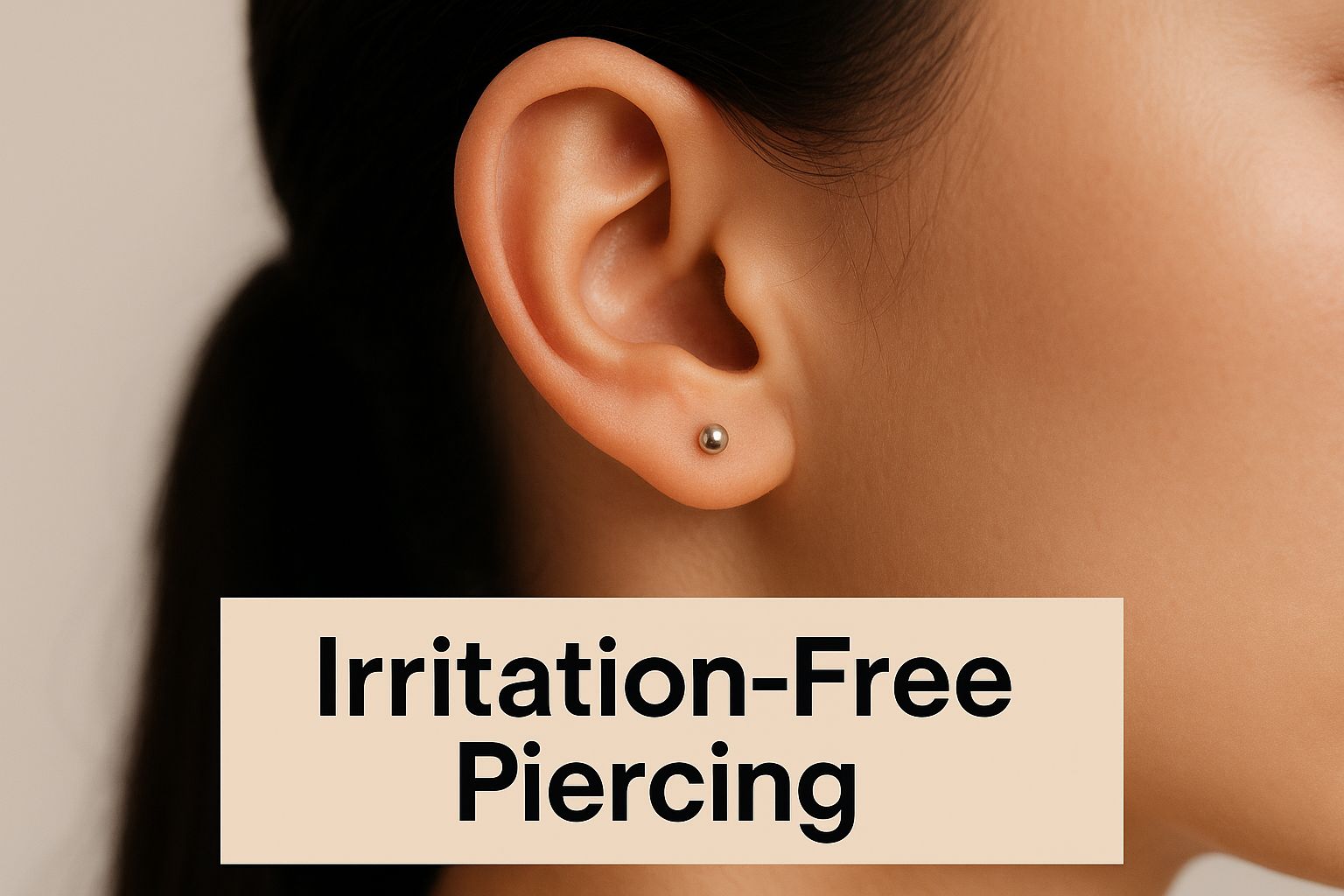 Irritation-Free Piercing