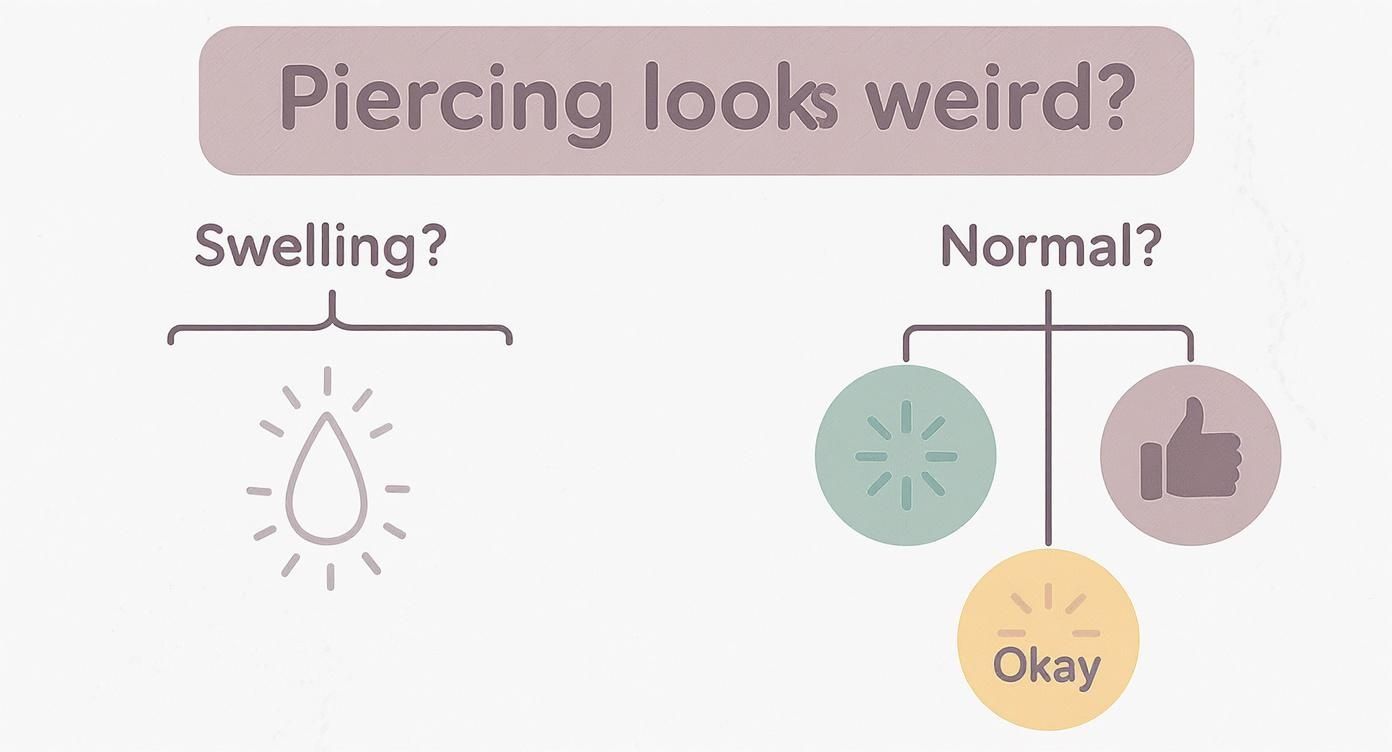 Piercing looks weird?

Swelling?

Normal?

Okay