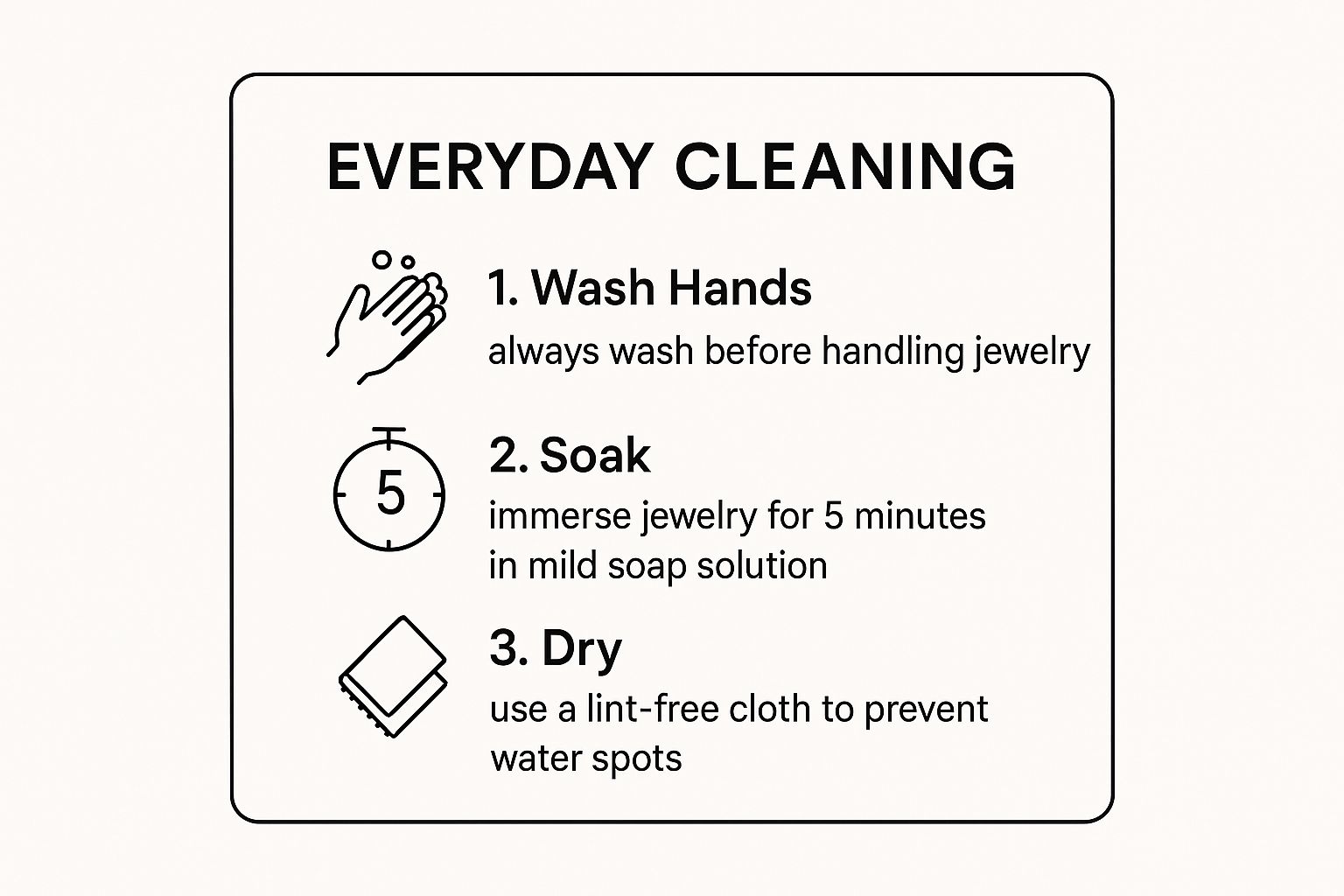 EVERYDAY CLEANING

1. Wash Hands
always wash before handling jewelry

5

2. Soak
immerse jewelry for 5 minutes in mild soap solution

3. Dry
use a lint-free cloth to prevent water spots