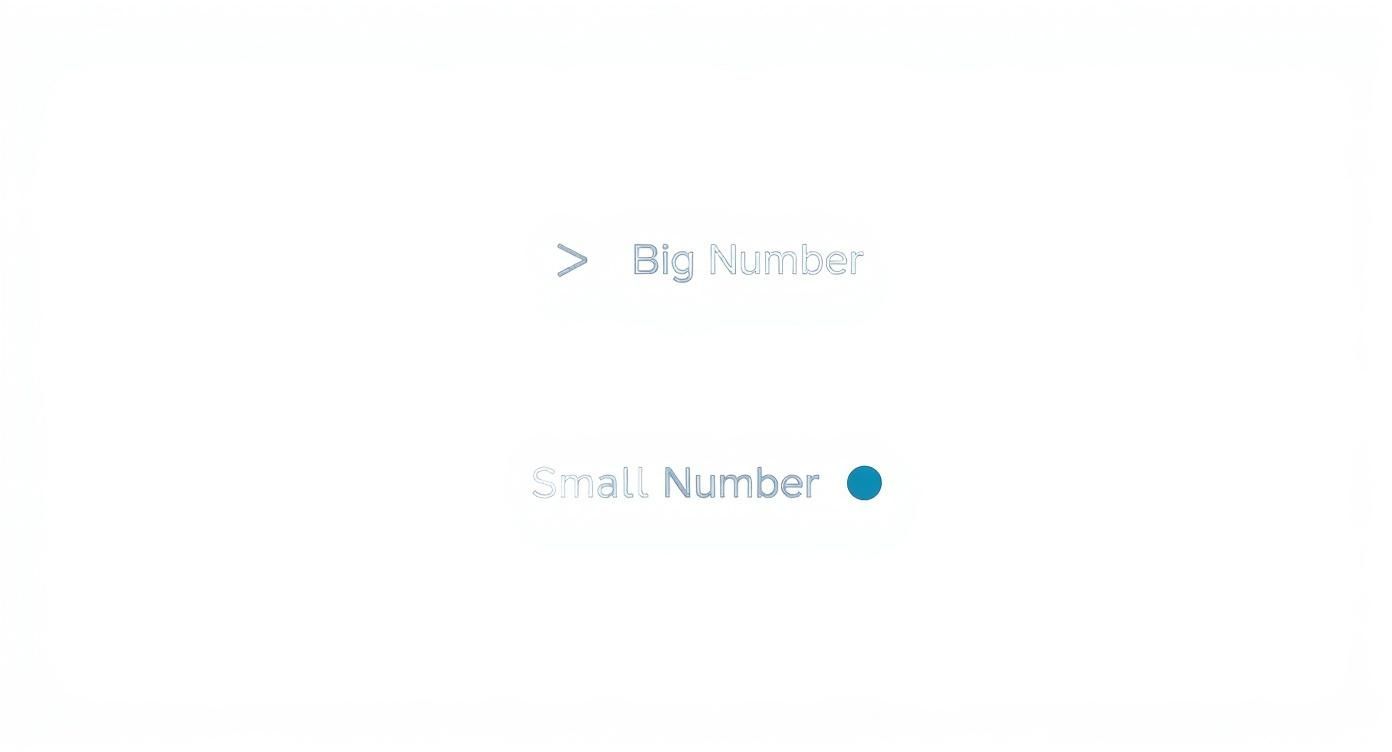 > Big Number

Small Number