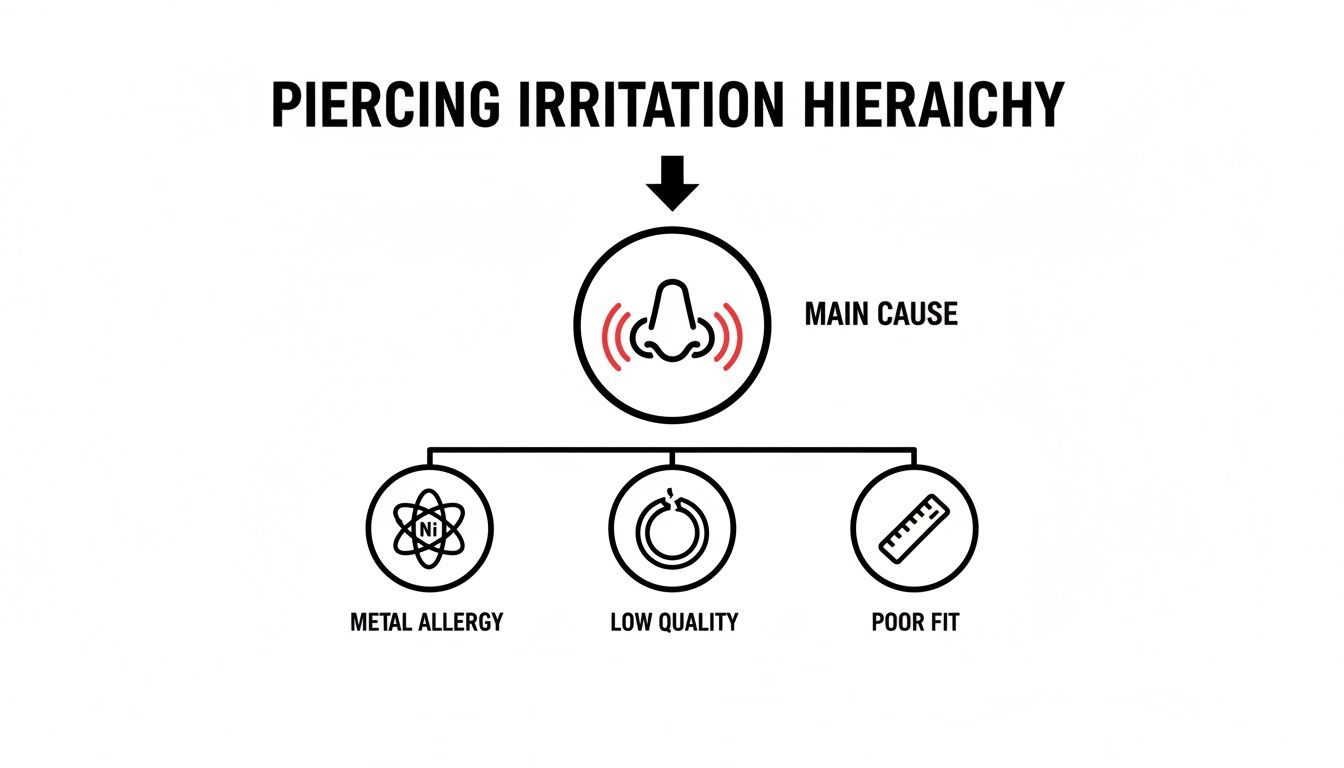 PIERCING IRRITATION HIERAICHY

MAIN CAUSE

Ni

METAL ALLERGY

LOW QUALITY

POOR FIT