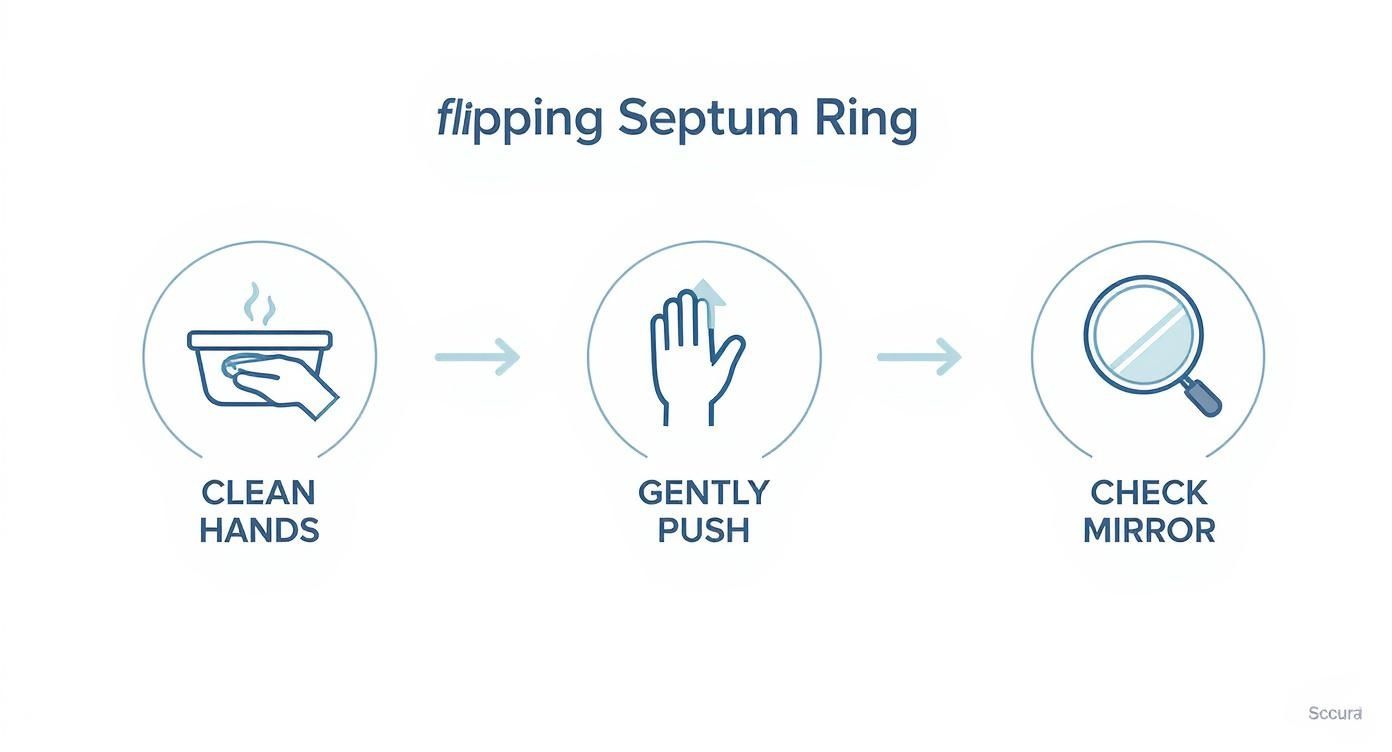 flipping Septum Ring

CLEAN HANDS

GENTLY PUSH

CHECK MIRROR

Sccura