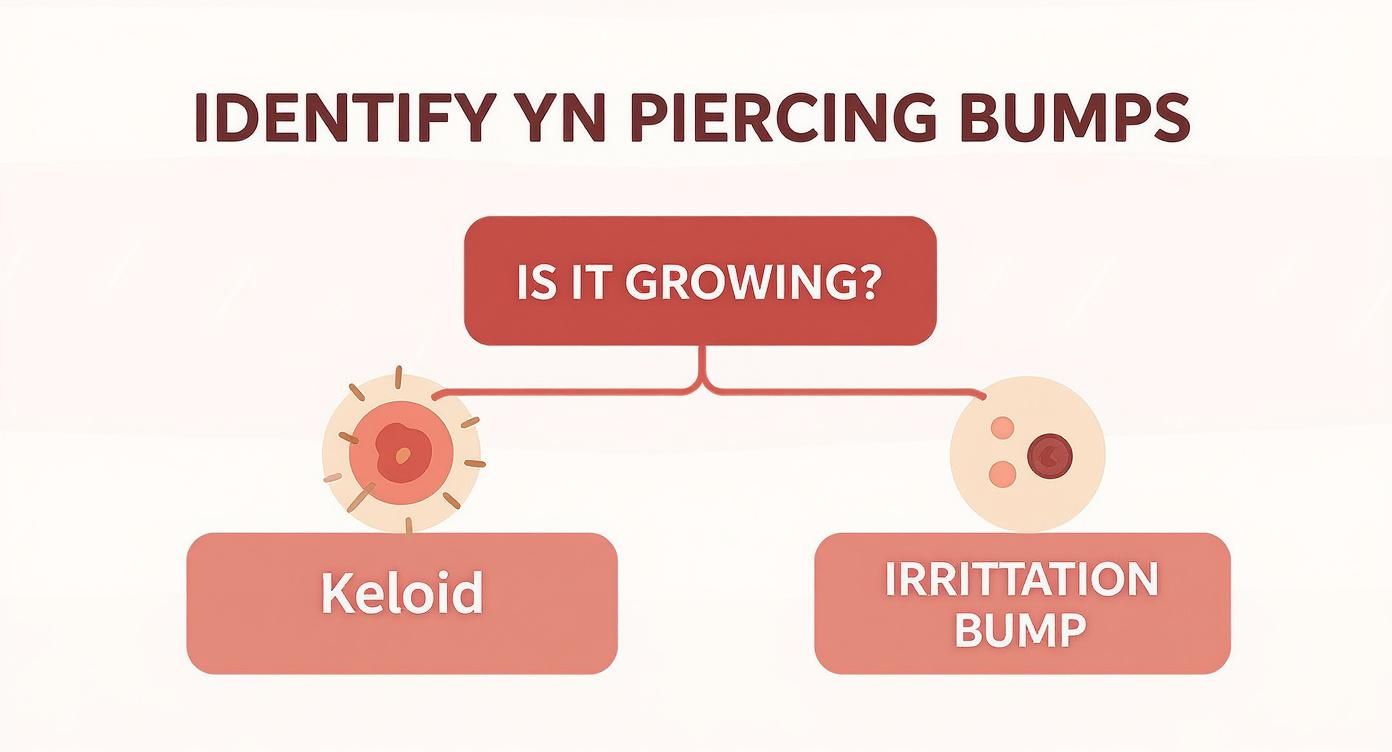 IDENTIFY YN PIERCING BUMPS

IS IT GROWING?

Keloid

IRRITTATION BUMP