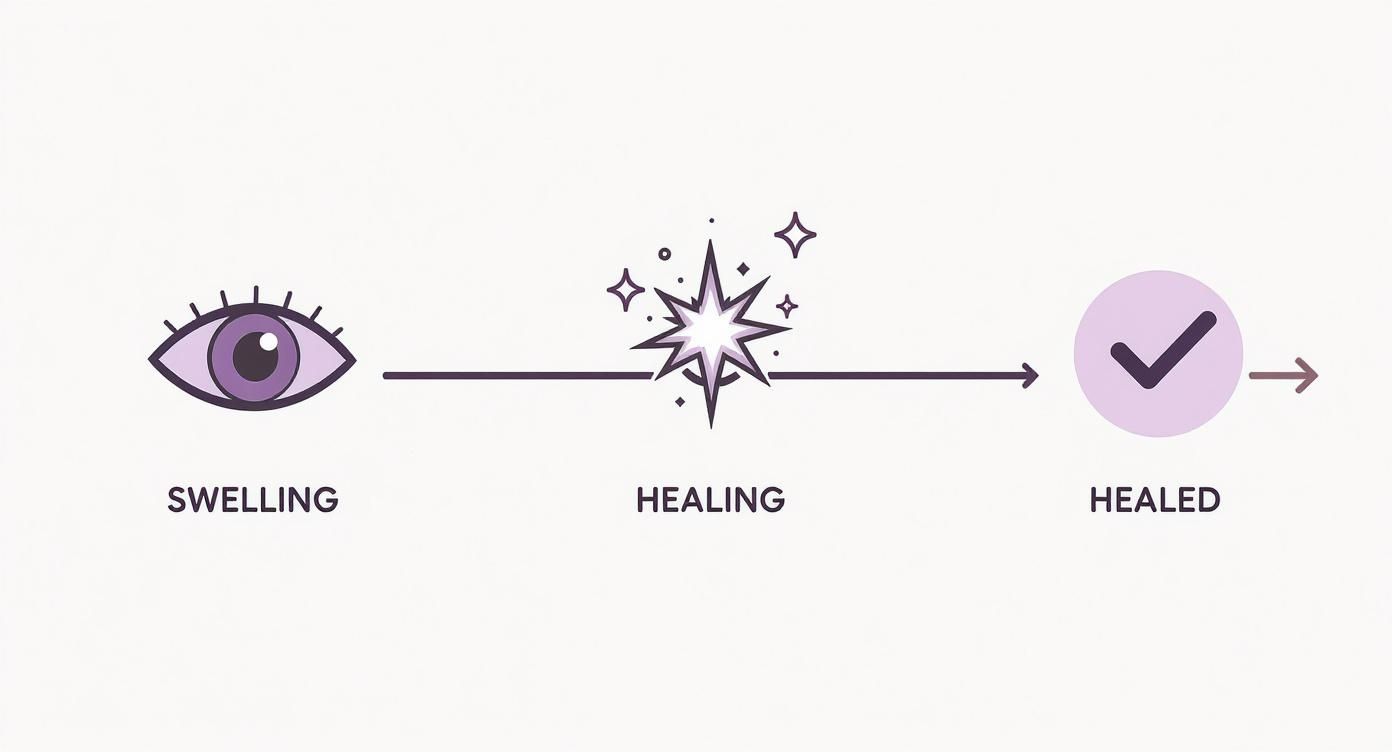 SWELLING

HEALING

HEALED