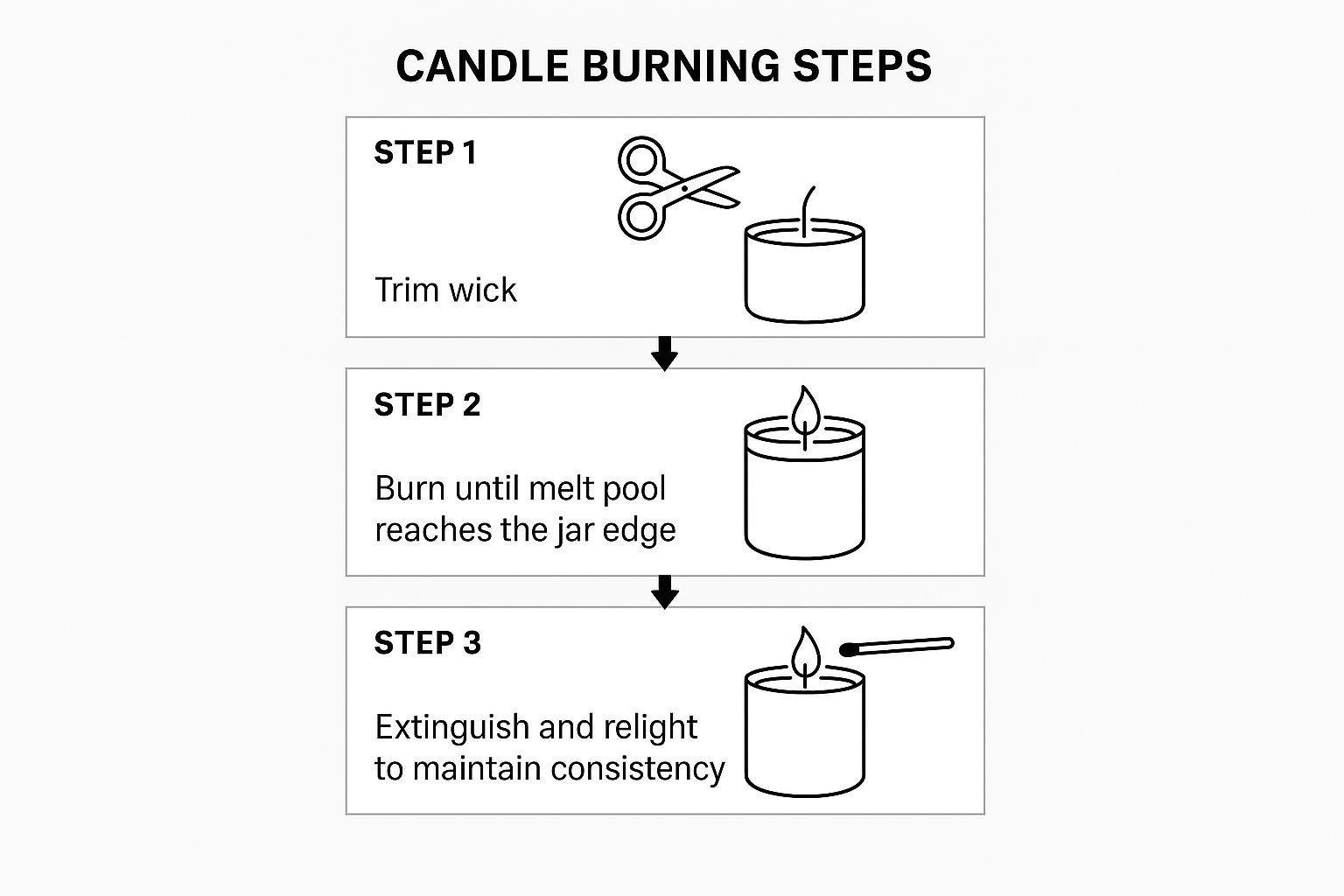 CANDLE BURNING STEPS

STEP 1

Trim wick

STEP 2

Burn until melt pool reaches the jar edge

STEP 3

Extinguish and relight to maintain consistency