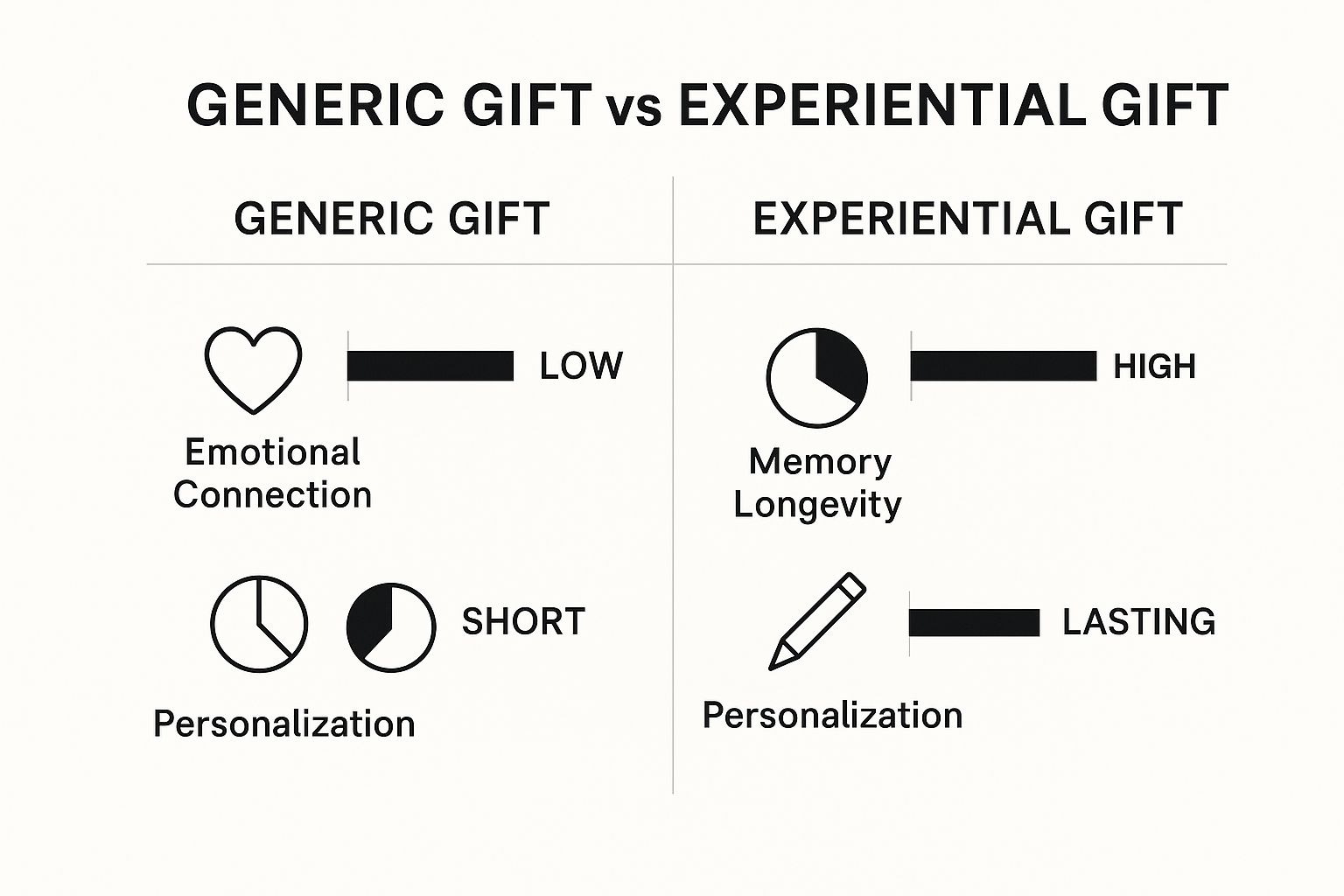 GENERIC GIFT vs EXPERIENTIAL GIFT

GENERIC GIFT

LOW

Emotional Connection

SHORT

Personalization

EXPERIENTIAL GIFT

HIGH

Memory Longevity

LASTING

Personalization