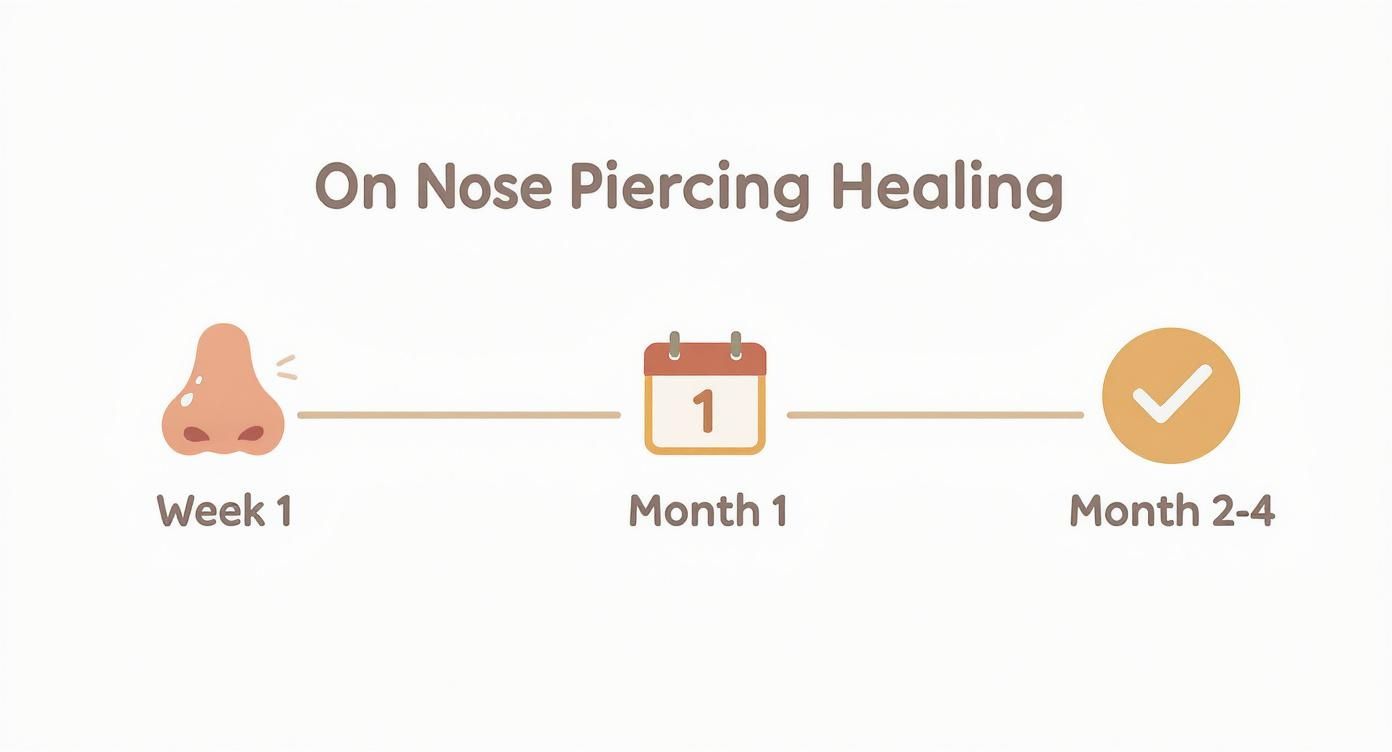 On Nose Piercing Healing

1

Week 1

Month 1

Month 2-4