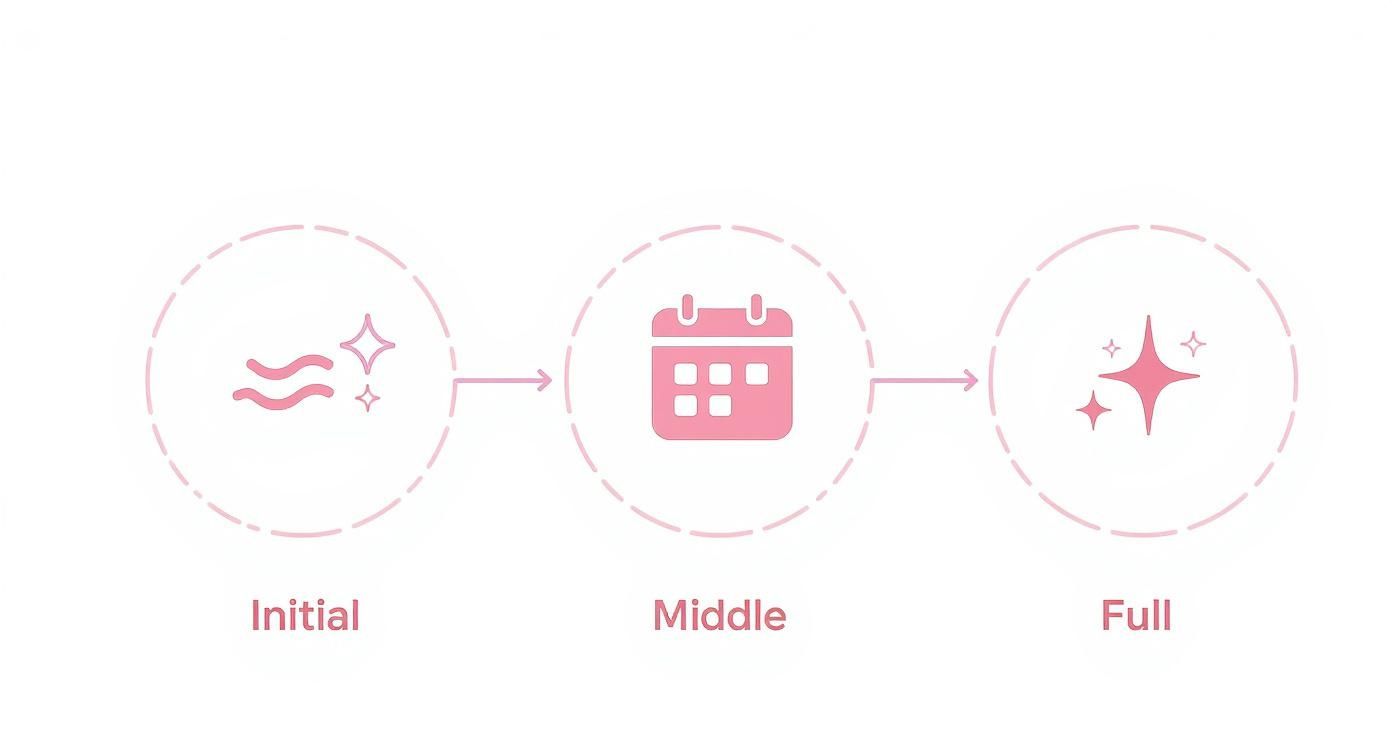 Initial

Middle

Full