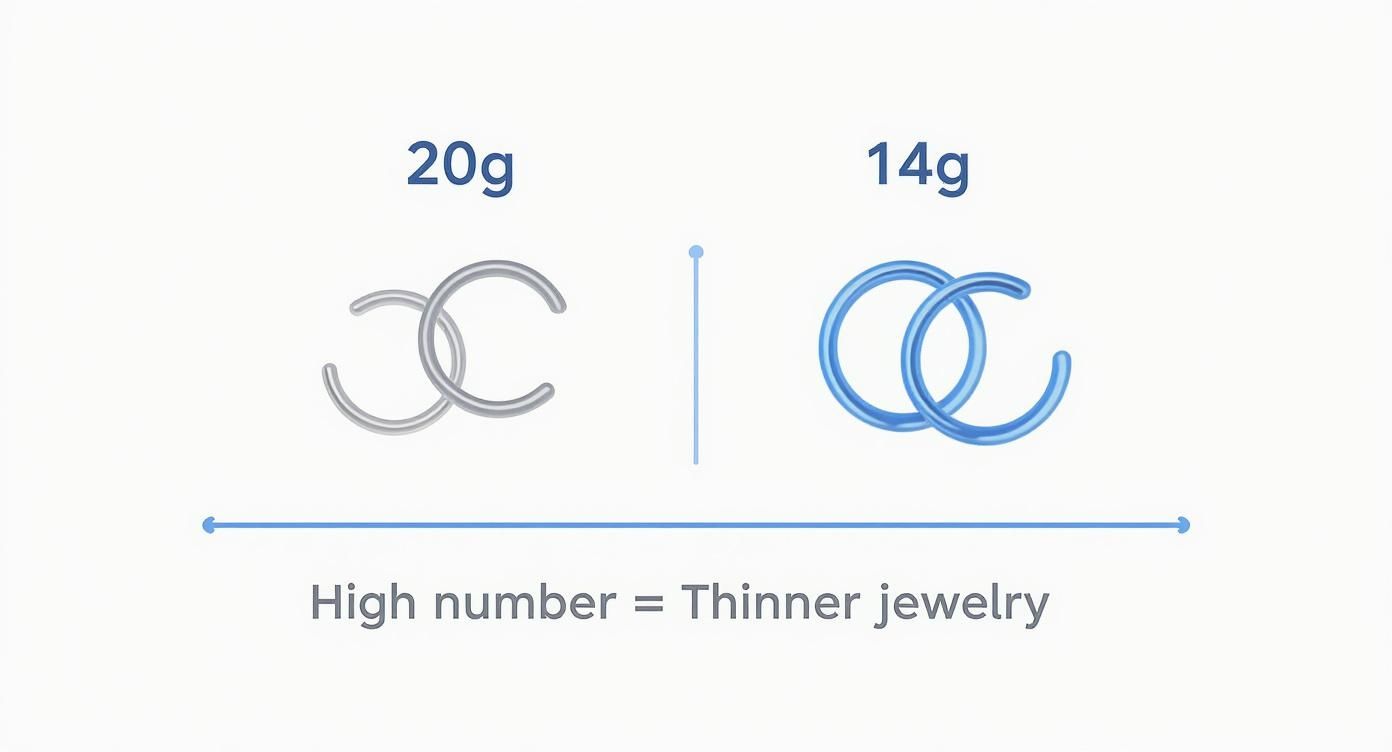 20g

14g

High number = Thinner jewelry