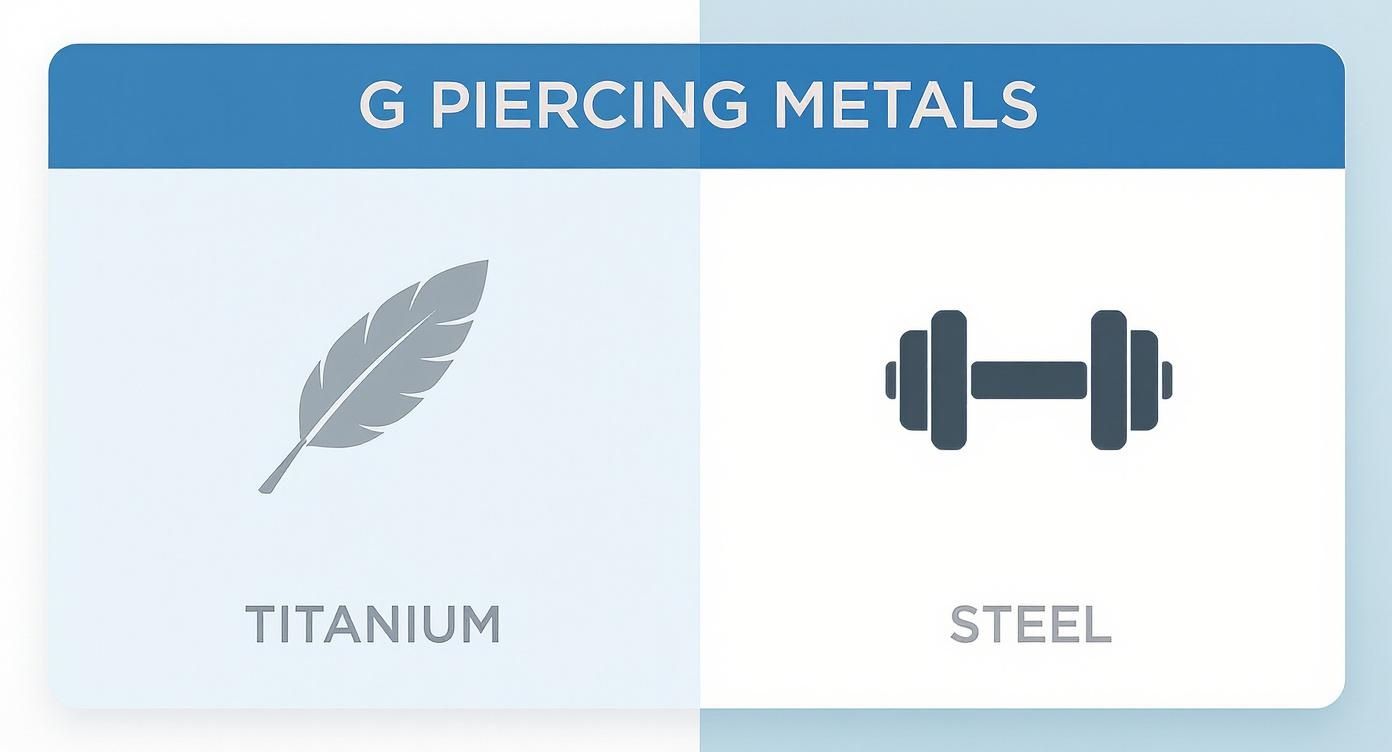 G PIERCING METALS

TITANIUM

STEEL