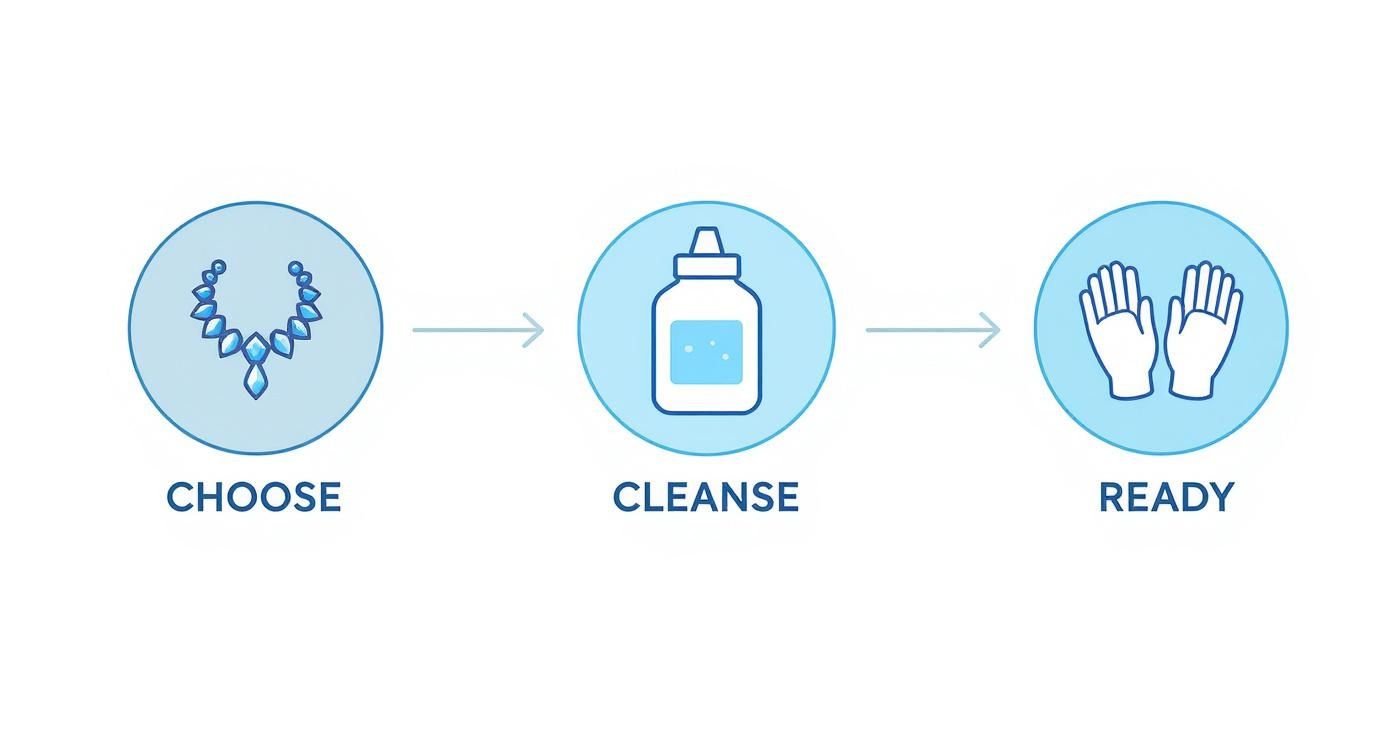 CHOOSE

CLEANSE

READY