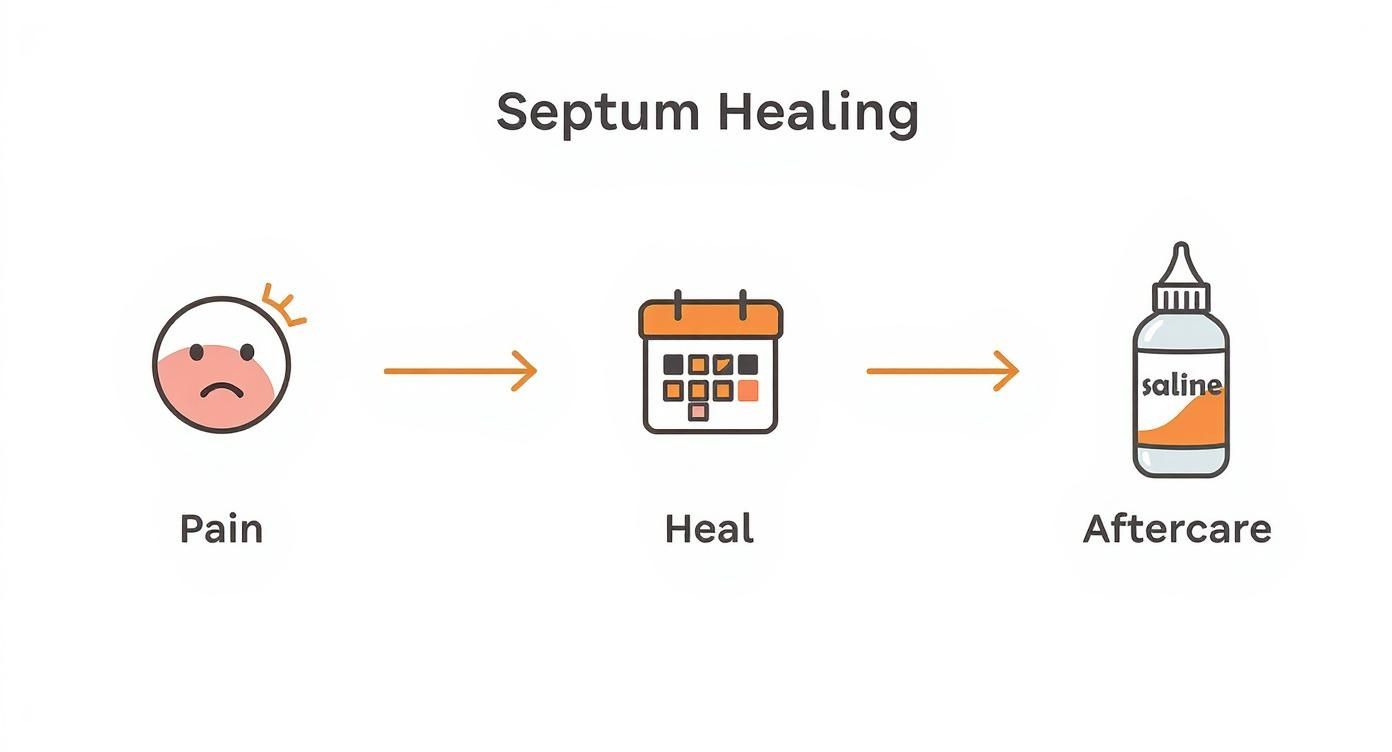 Septum Healing

saline

Pain

Heal

Aftercare