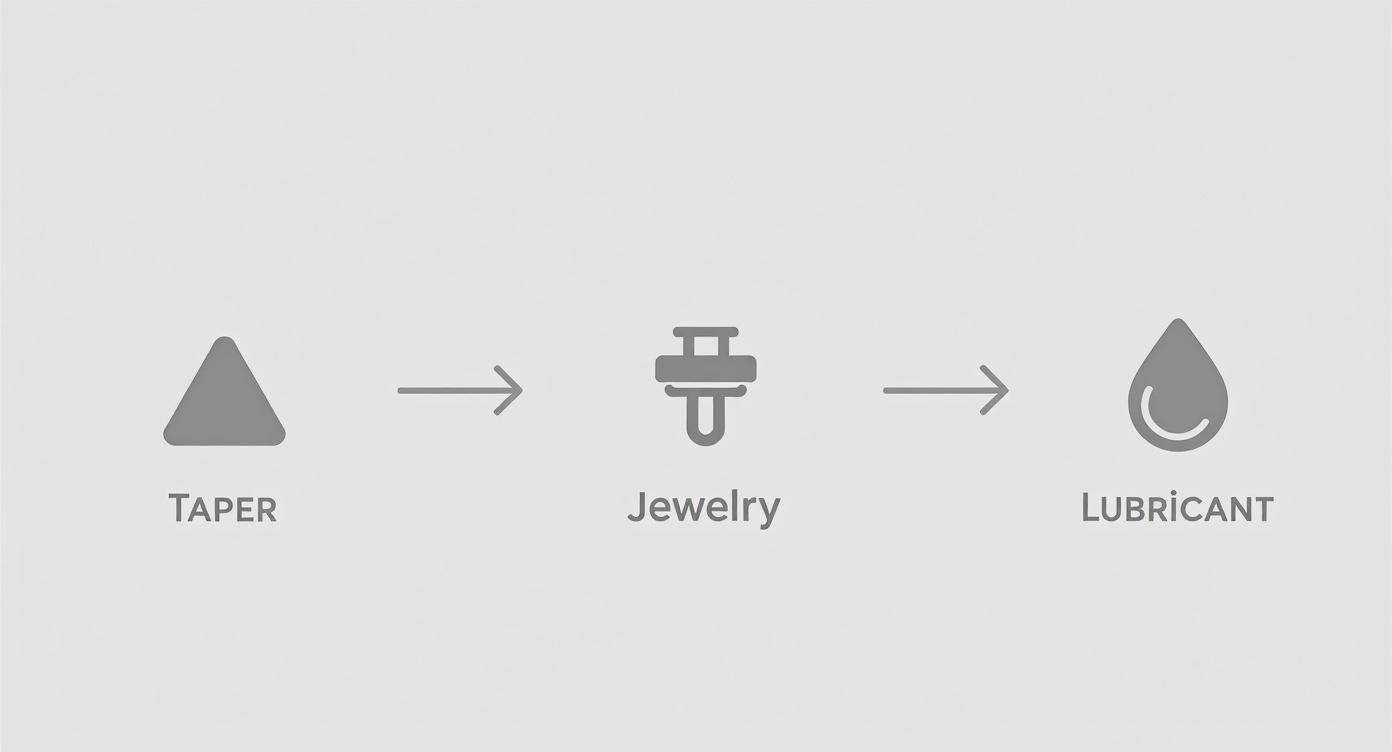 TAPER

Jewelry

LUBRiCANT