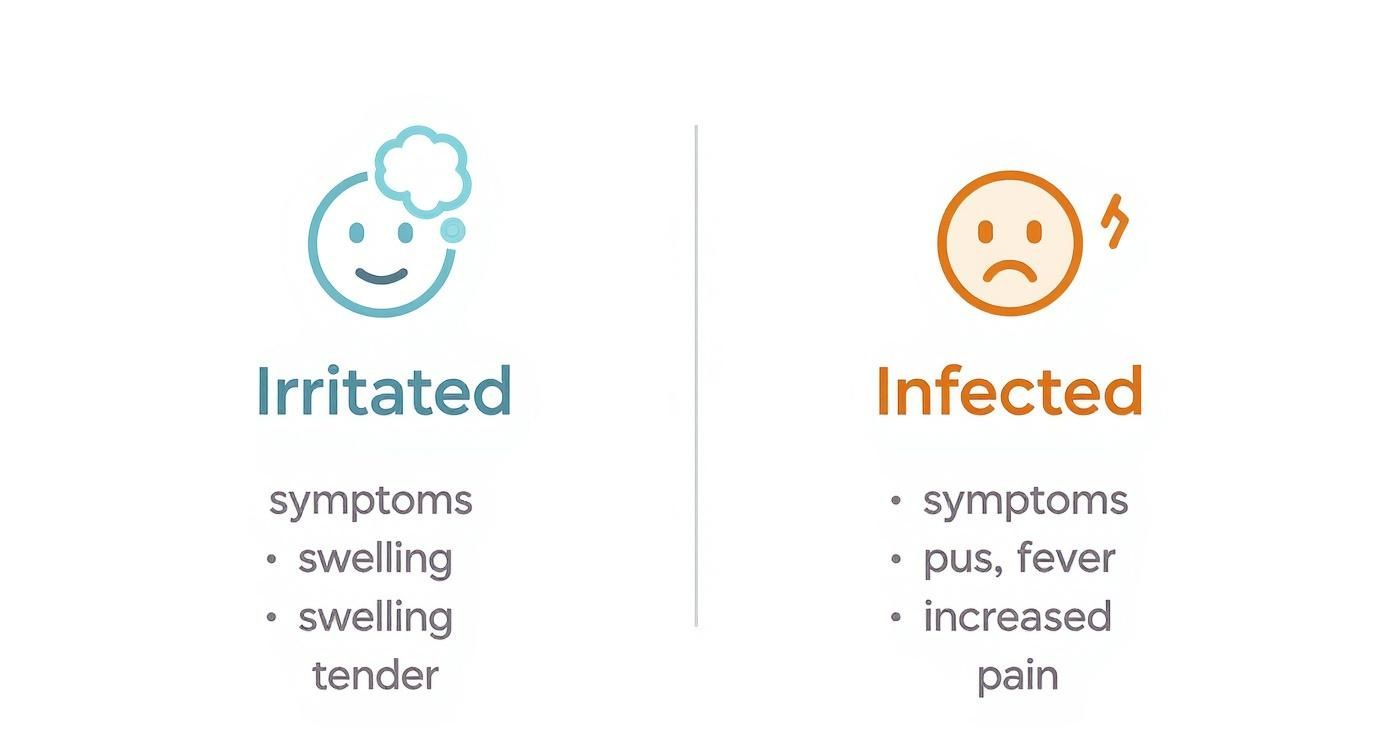 Irritated

symptoms
• swelling
• swelling
tender

Infected

• symptoms
• pus, fever
• increased pain