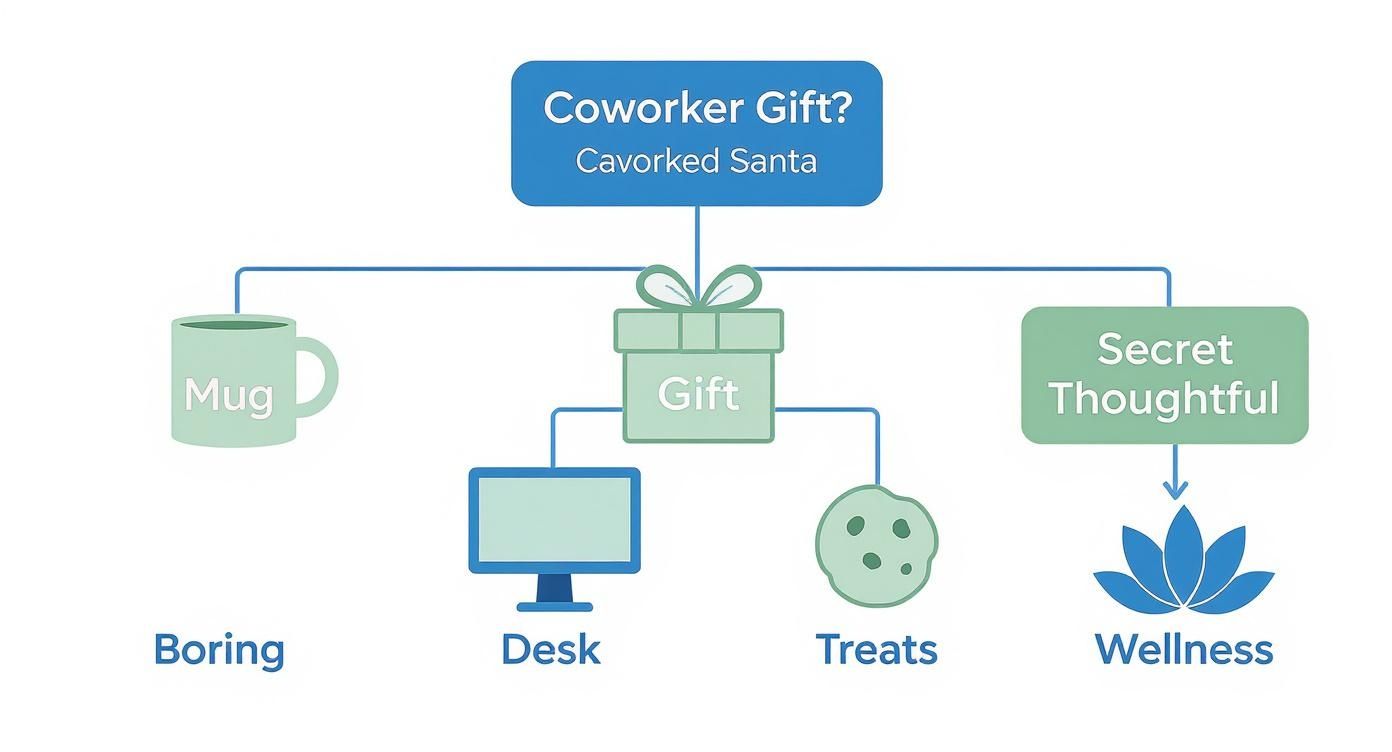 Coworker Gift?
Cavorked Santa

Mug

Gift

Secret
Thoughtful

Boring

Desk

Treats

Wellness