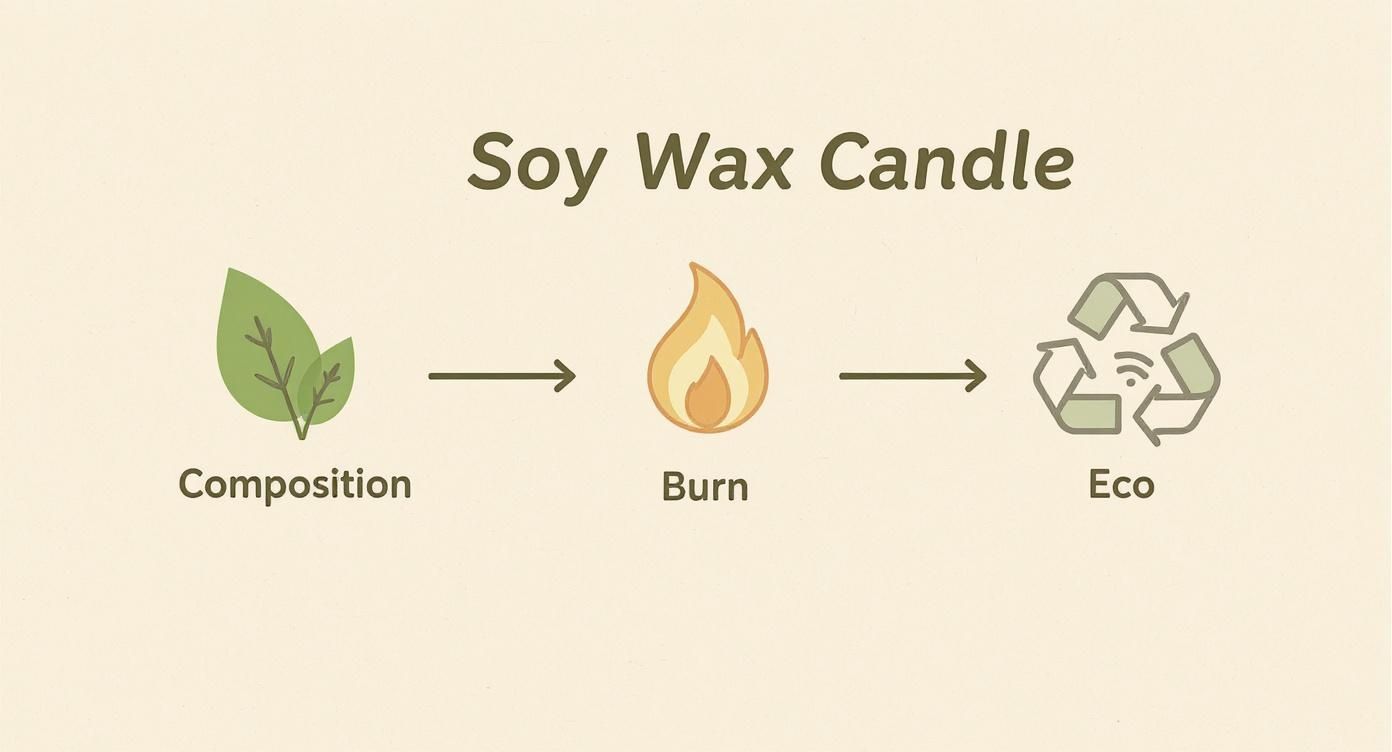 Soy Wax Candle

Composition

Burn

Eco