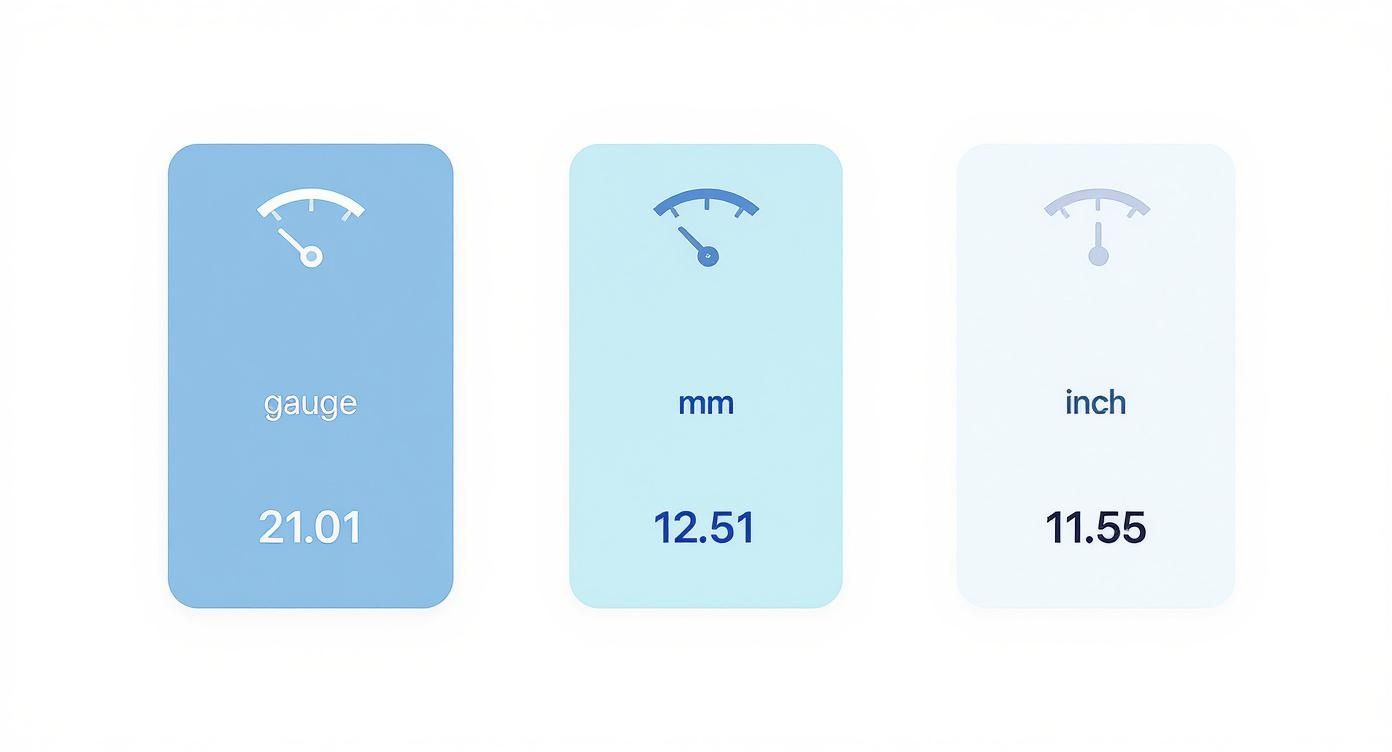 gauge

21.01

mm

12.51

inch

11.55