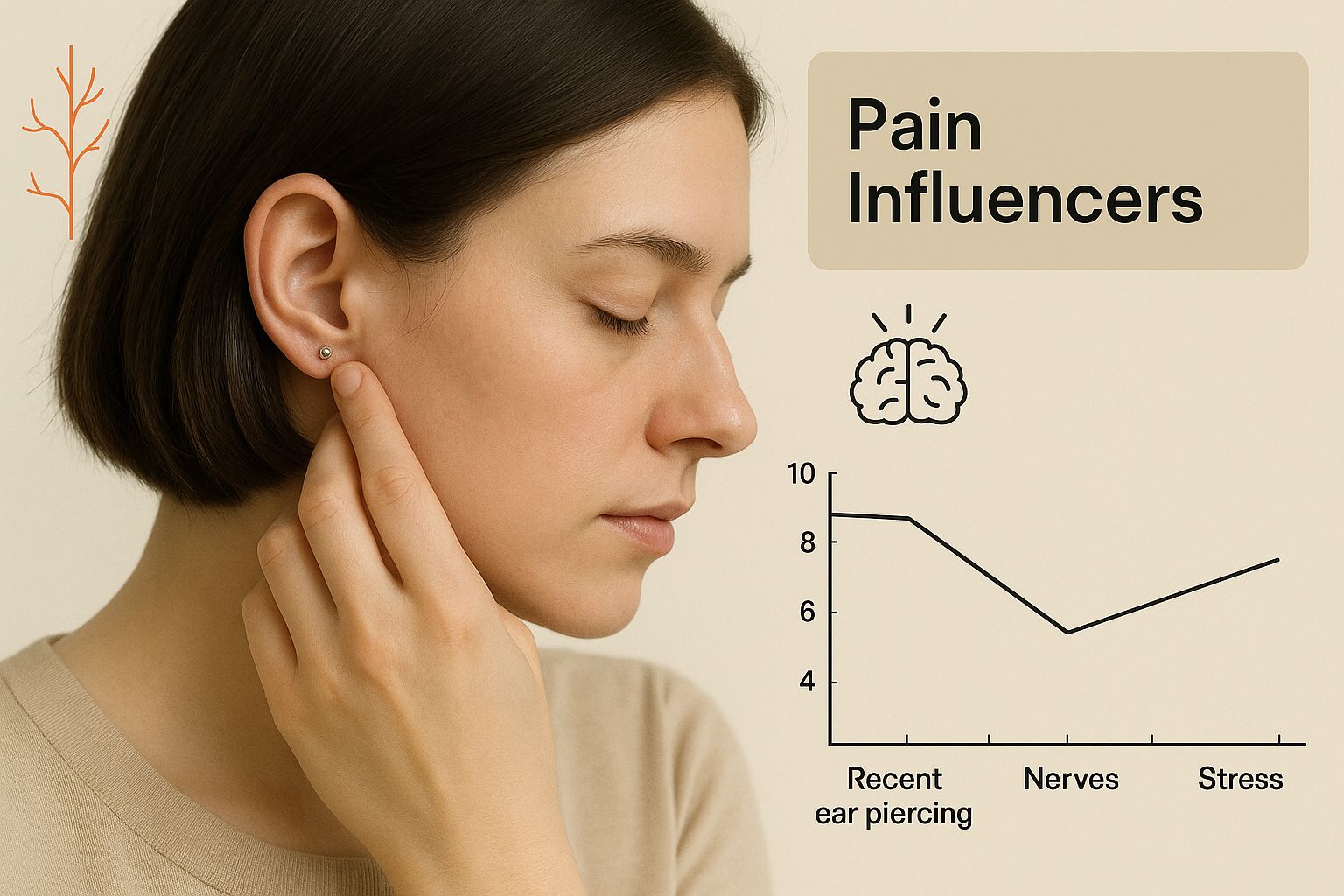 Pain Influencers

10
8
6
4

Recent ear piercing
Nerves
Stress