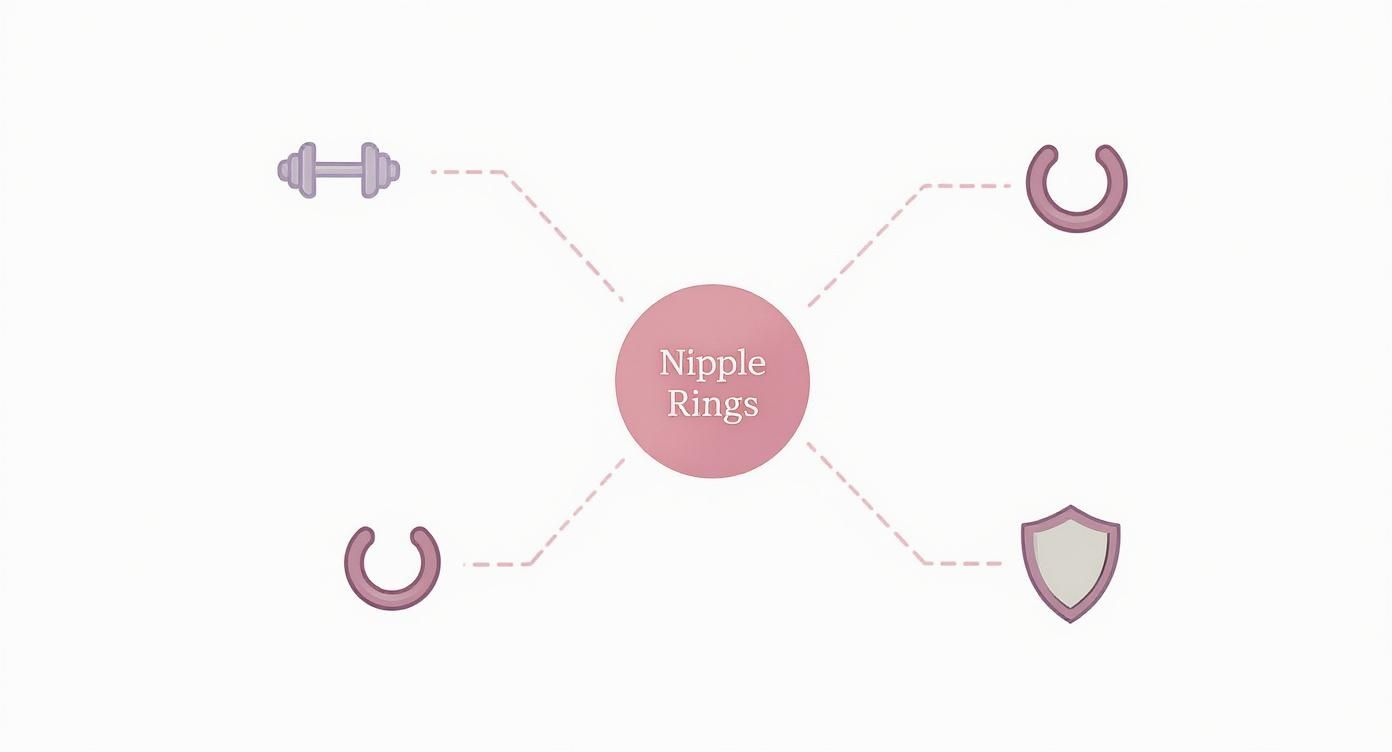 Nipple Rings