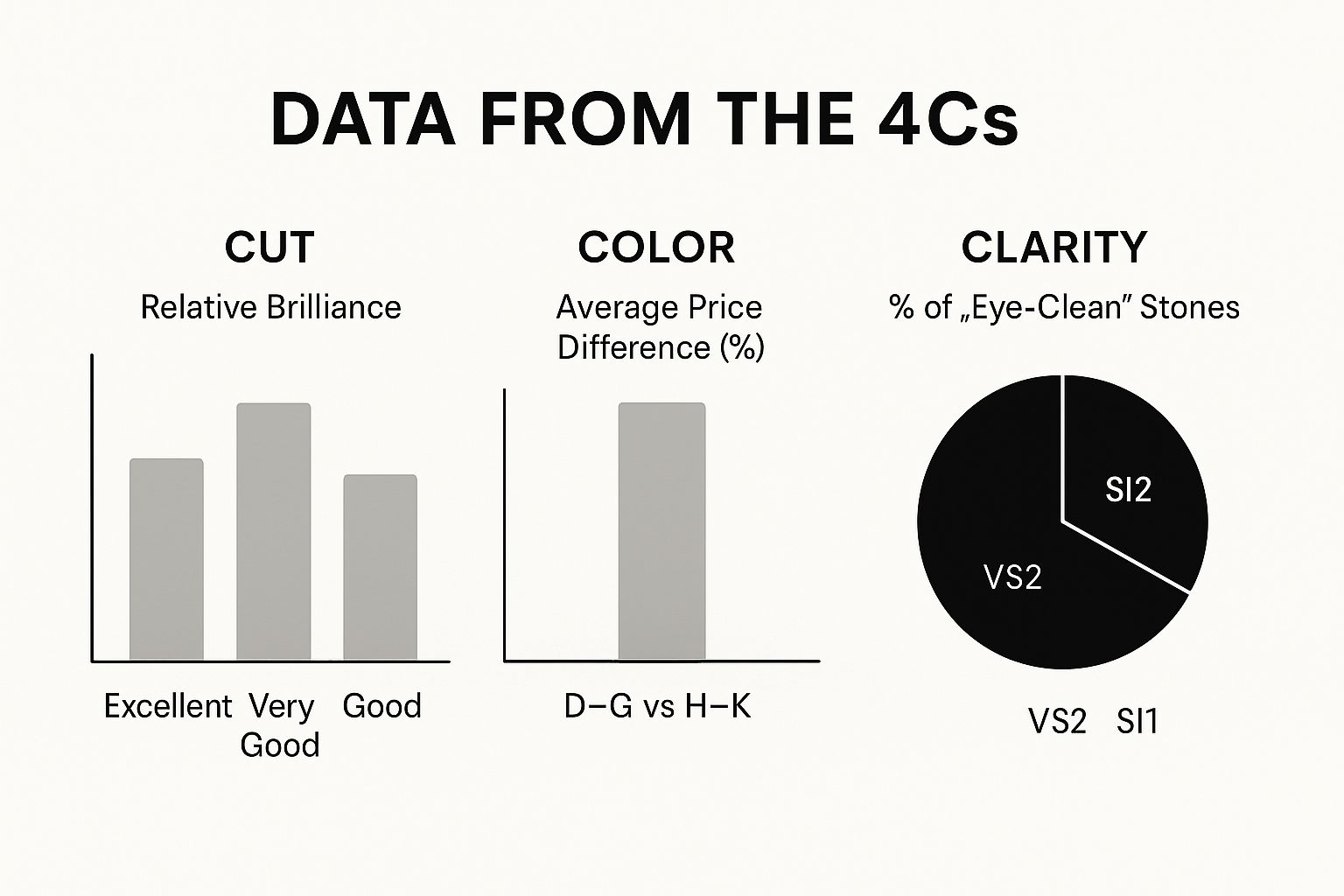 DATA FROM THE 4Cs

CUT

Relative Brilliance

Excellent Very Good Good

COLOR

Average Price Difference (%)

D–G vs H–K

CLARITY

% of „Eye-Clean" Stones

SI2

VS2

VS2 SI1