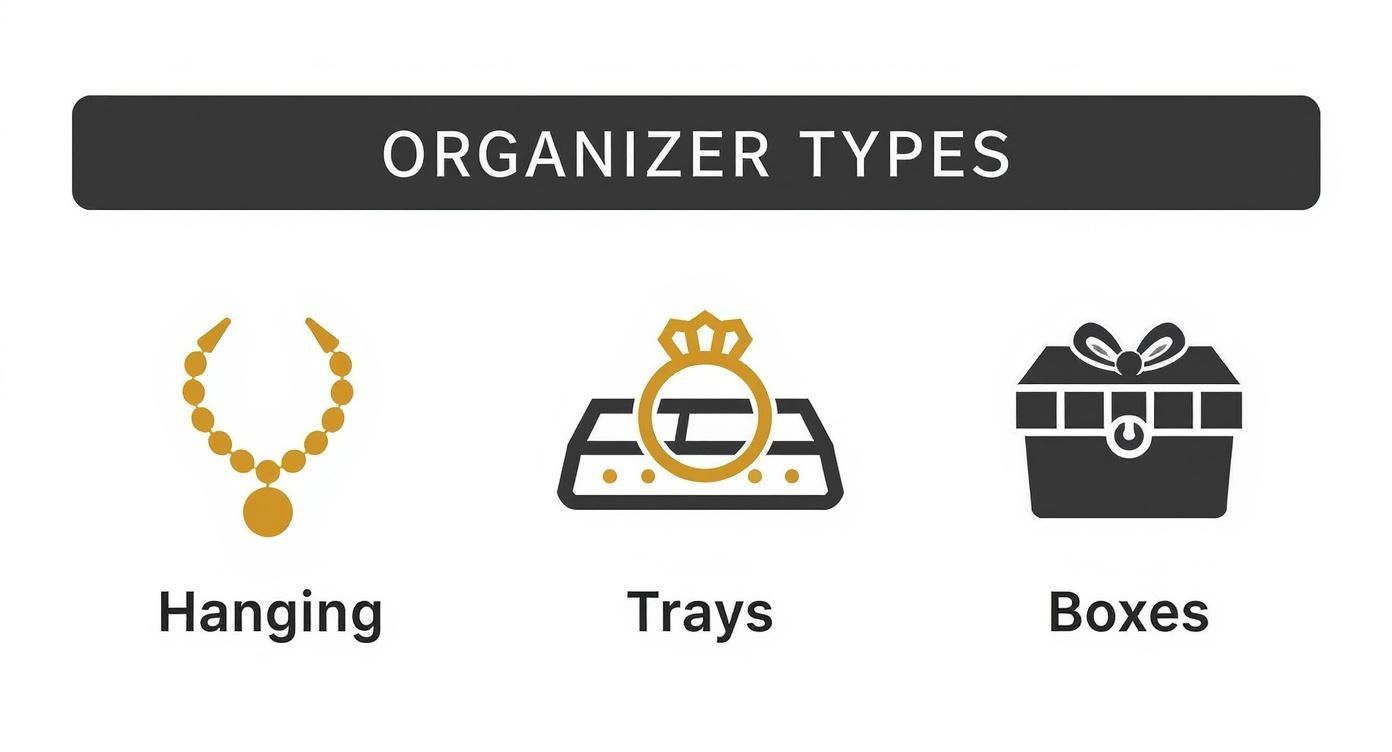 ORGANIZER TYPES

Hanging

Trays

Boxes