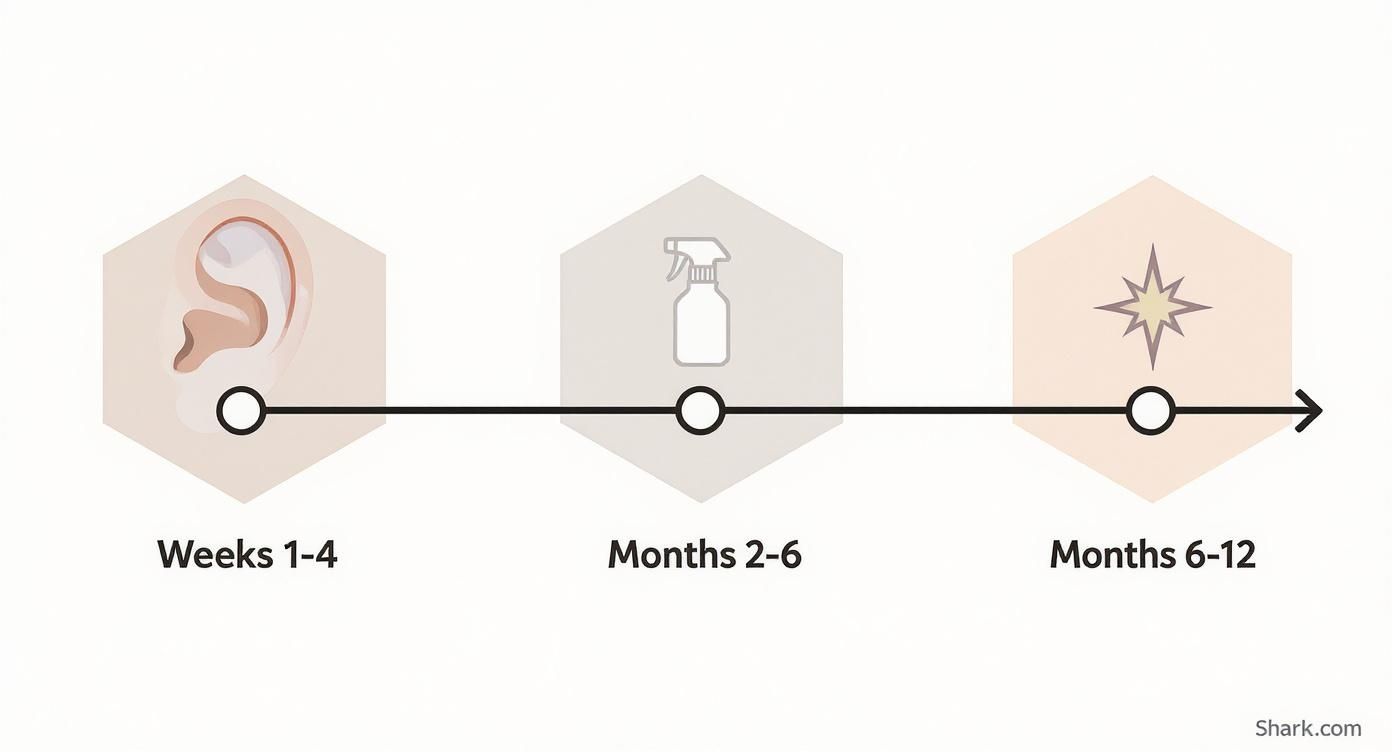 Weeks 1-4

Months 2-6

Months 6-12

Shark.com