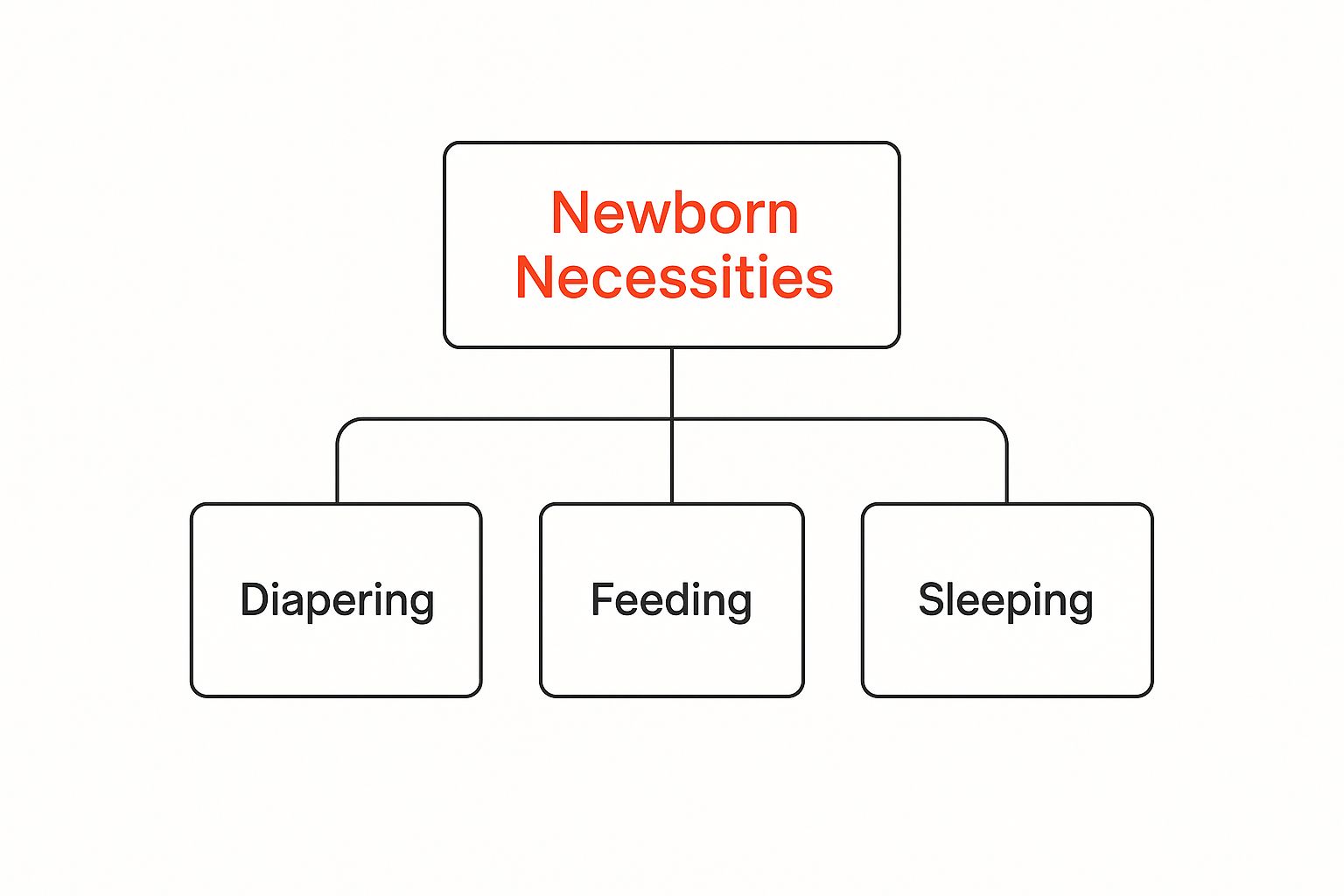 Newborn Necessities

Diapering

Feeding

Sleeping