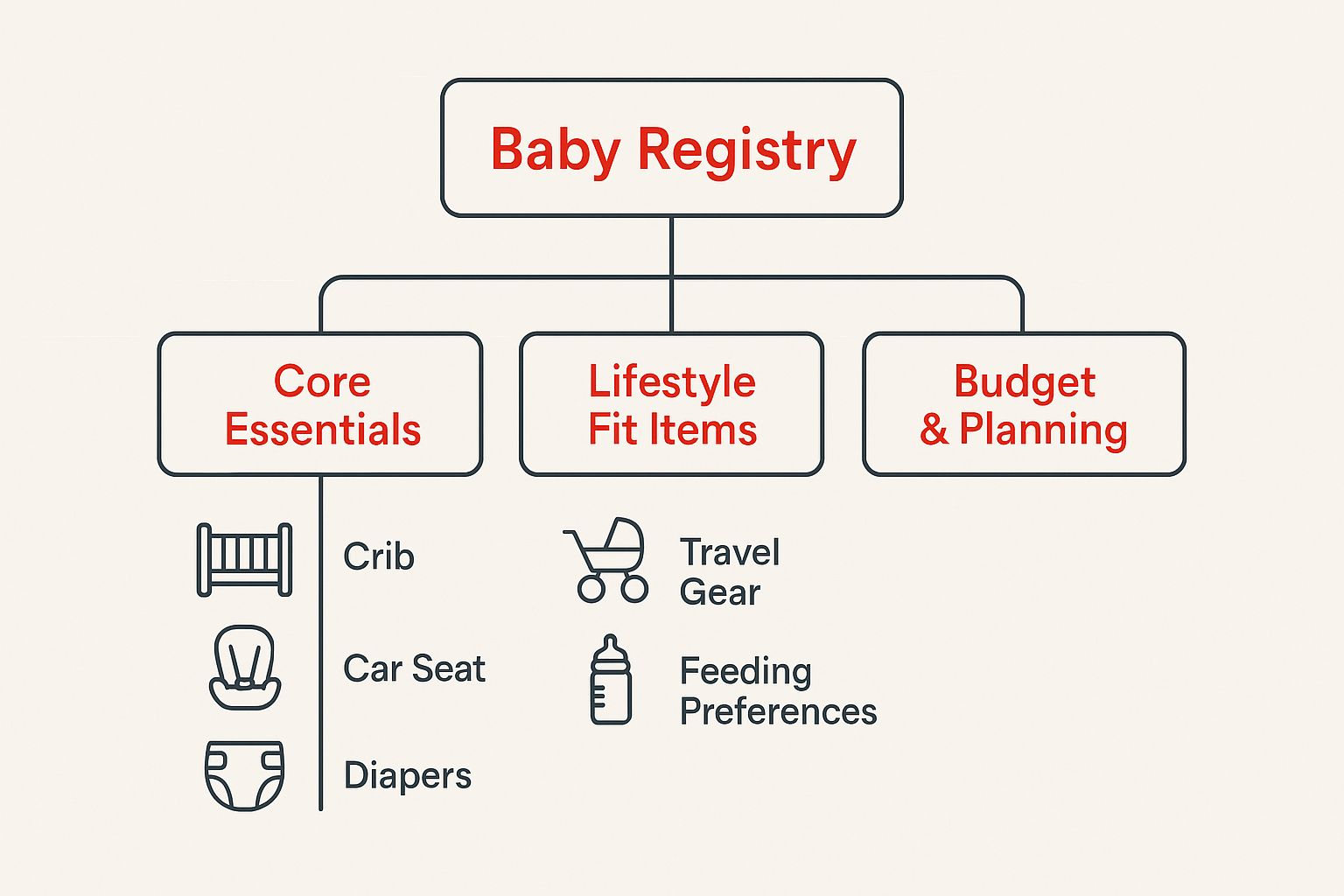 Baby Registry

Core Essentials

Lifestyle Fit Items

Budget & Planning

Crib

Car Seat

Diapers

Travel Gear

Feeding Preferences