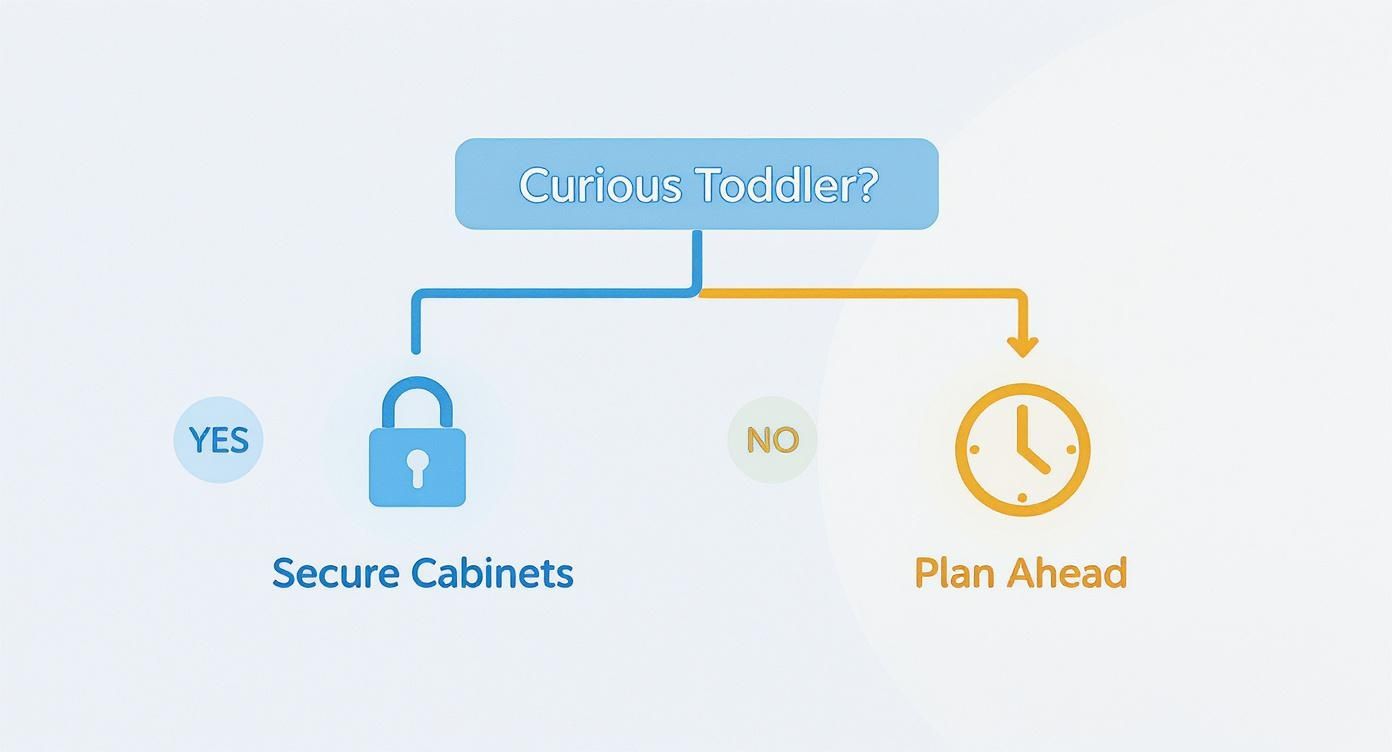 Curious Toddler?

YES

Secure Cabinets

NO

Plan Ahead