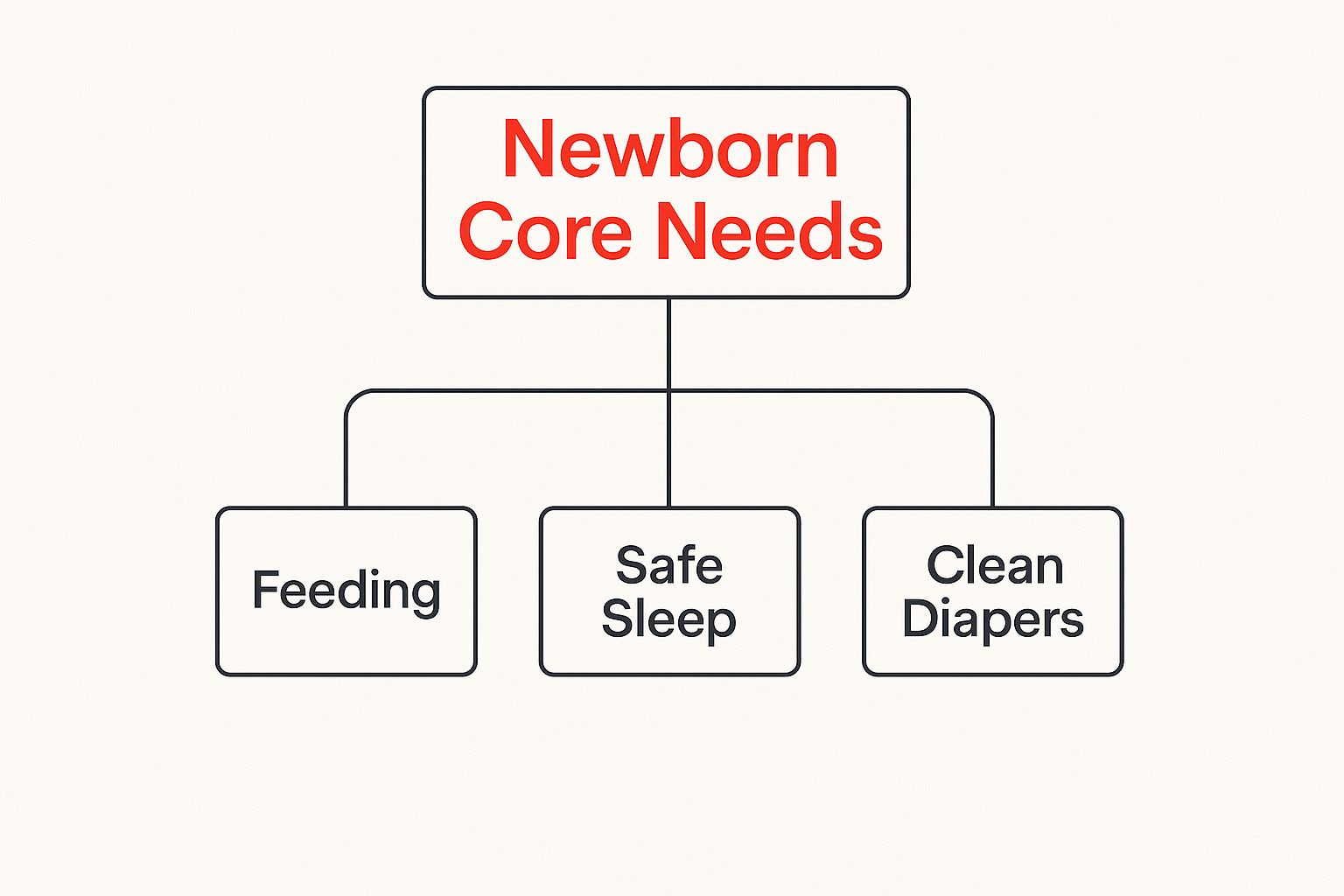 Newborn Core Needs

Feeding

Safe Sleep

Clean Diapers