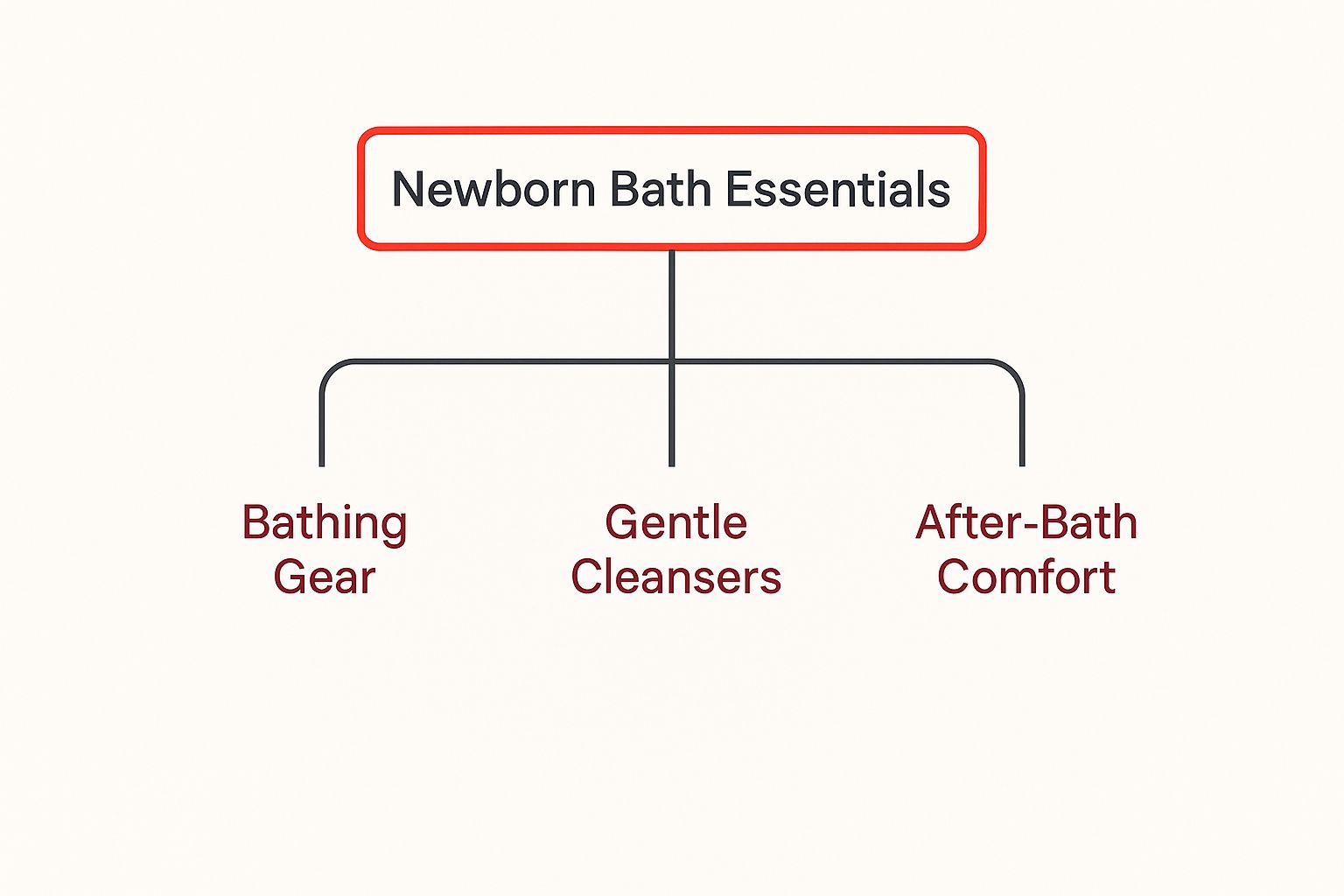 Newborn Bath Essentials

Bathing Gear

Gentle Cleansers

After-Bath Comfort