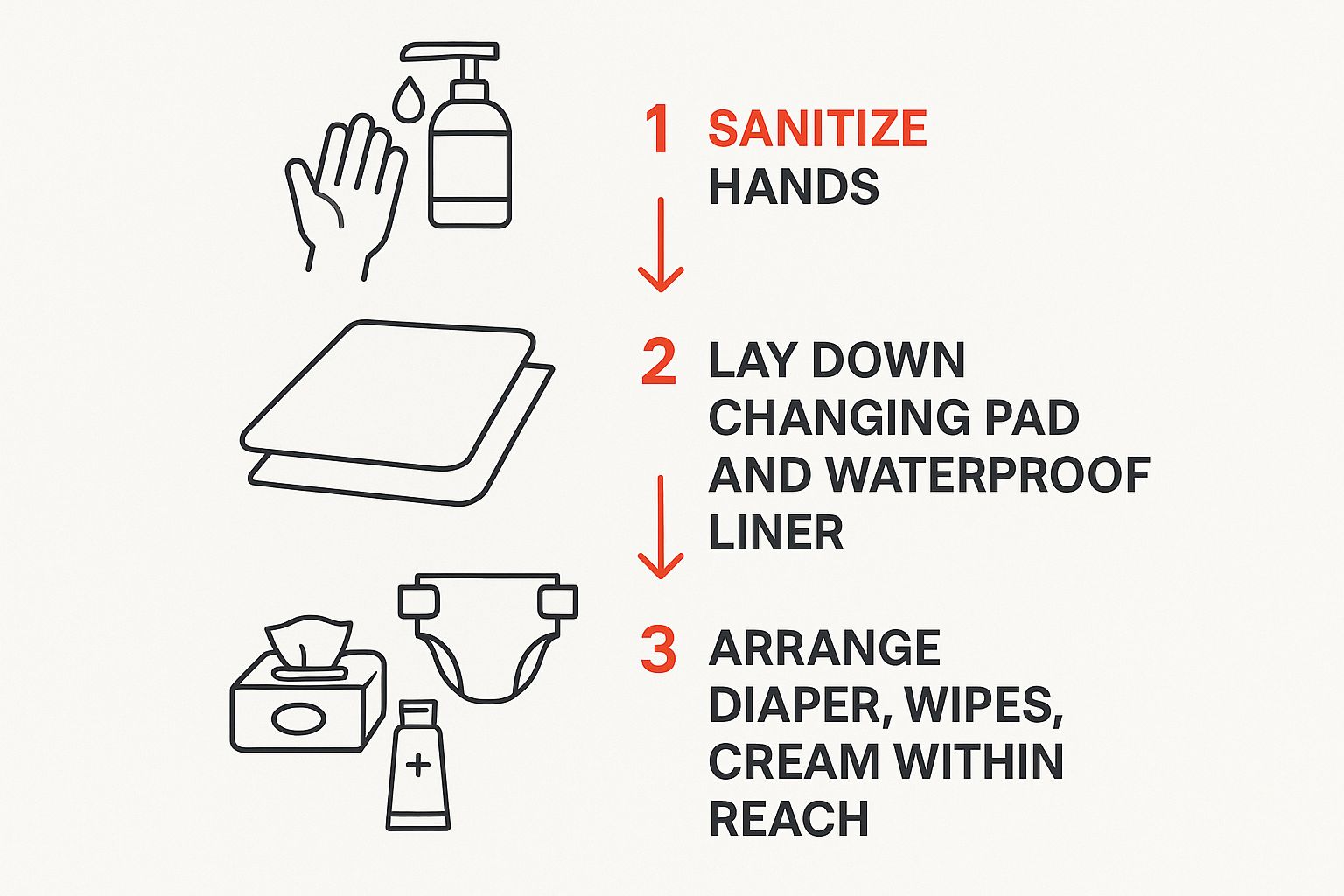 1 SANITIZE HANDS

2 LAY DOWN CHANGING PAD AND WATERPROOF LINER

3 ARRANGE DIAPER, WIPES, CREAM WITHIN REACH