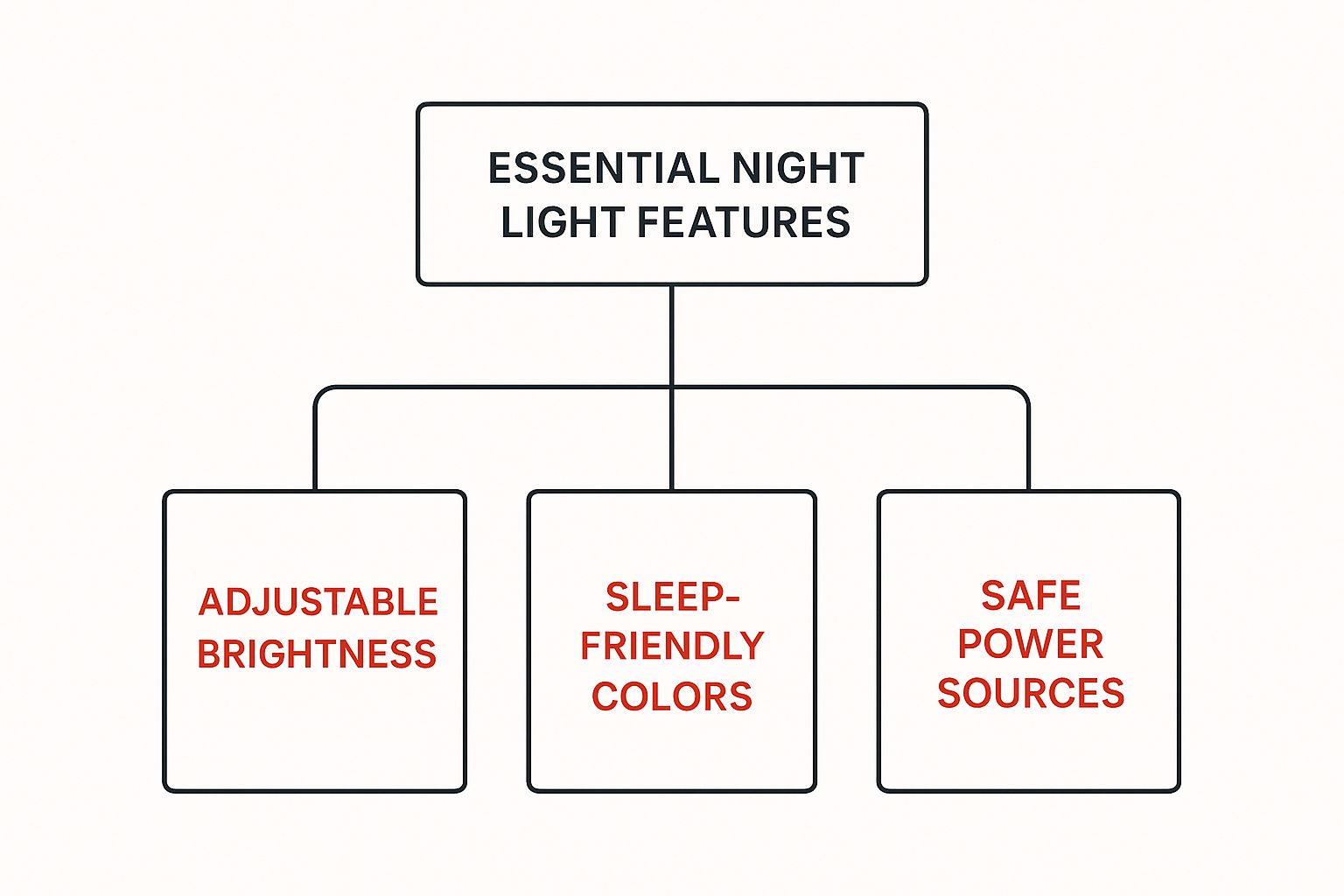 ESSENTIAL NIGHT LIGHT FEATURES

ADJUSTABLE BRIGHTNESS

SLEEP-FRIENDLY COLORS

SAFE POWER SOURCES