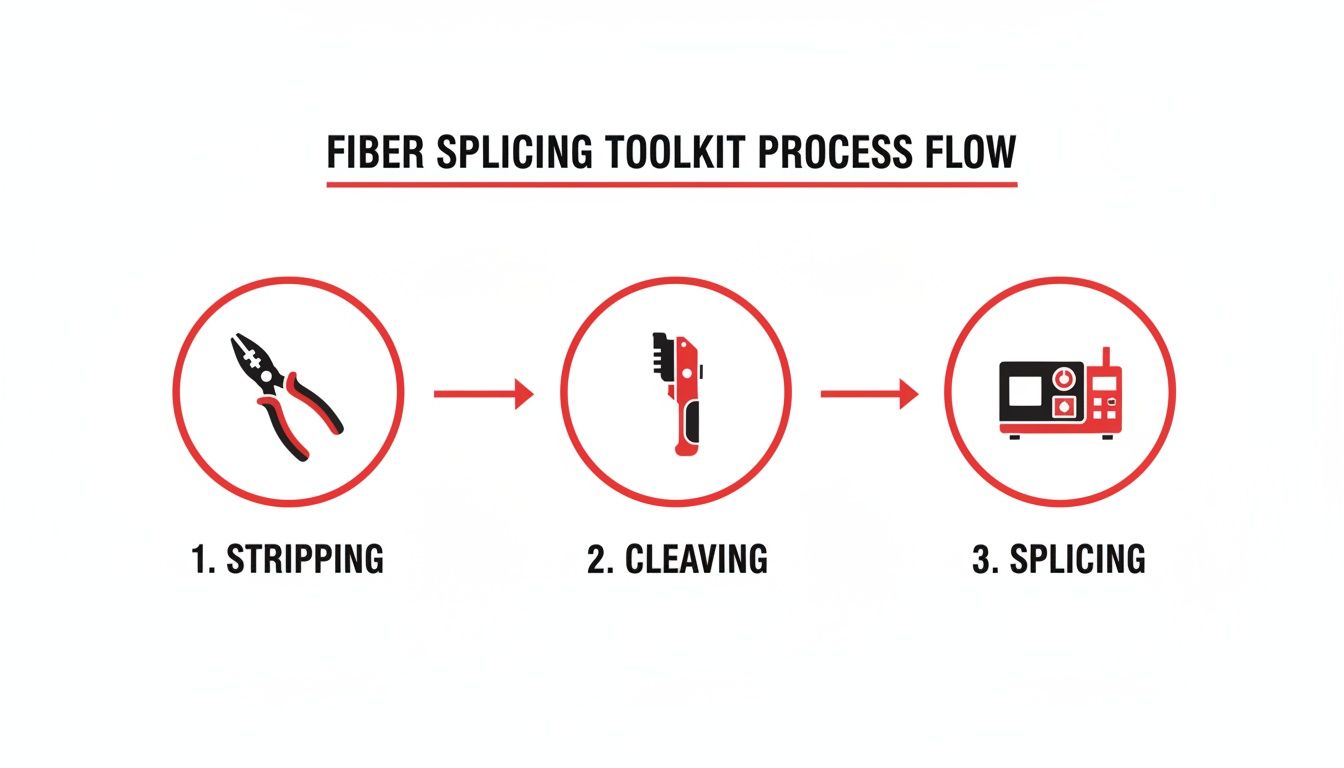 FIBER SPLICING TOOLKIT PROCESS FLOW

1. STRIPPING

2. CLEAVING

3. SPLICING