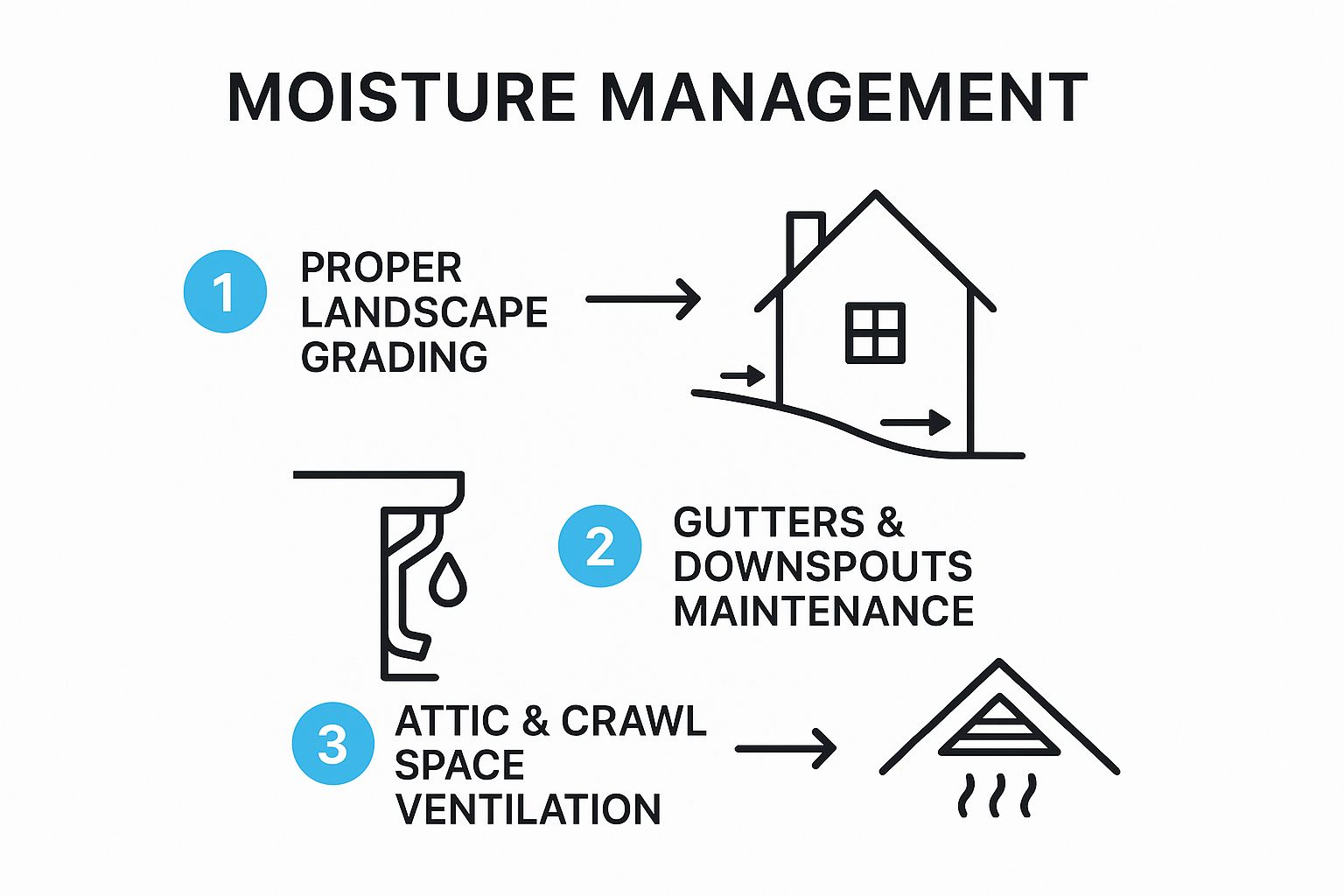 MOISTURE MANAGEMENT

1 PROPER LANDSCAPE GRADING

2 GUTTERS & DOWNSPOUTS MAINTENANCE

3 ATTIC & CRAWL SPACE VENTILATION