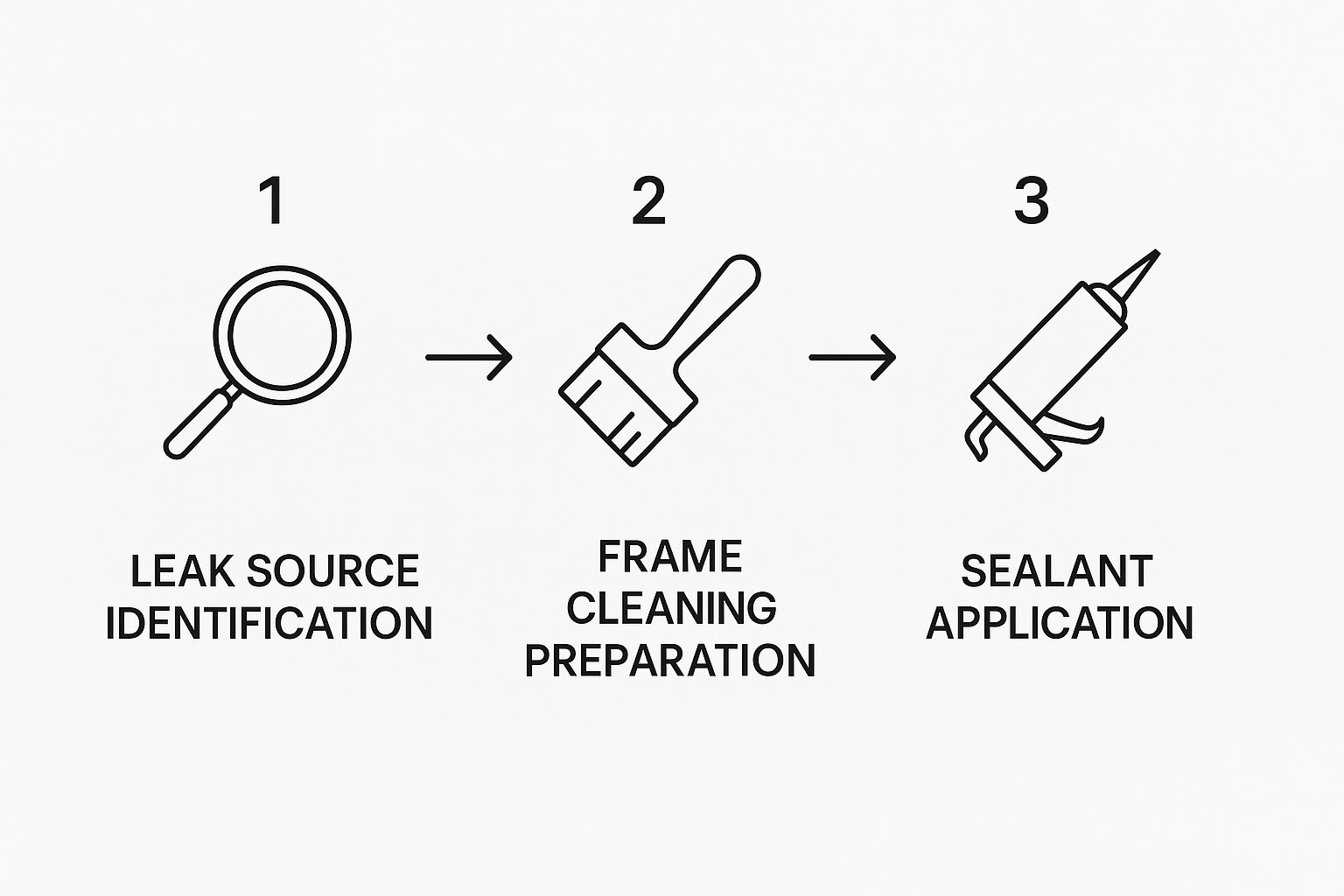 1

LEAK SOURCE IDENTIFICATION

2

FRAME CLEANING PREPARATION

3

SEALANT APPLICATION