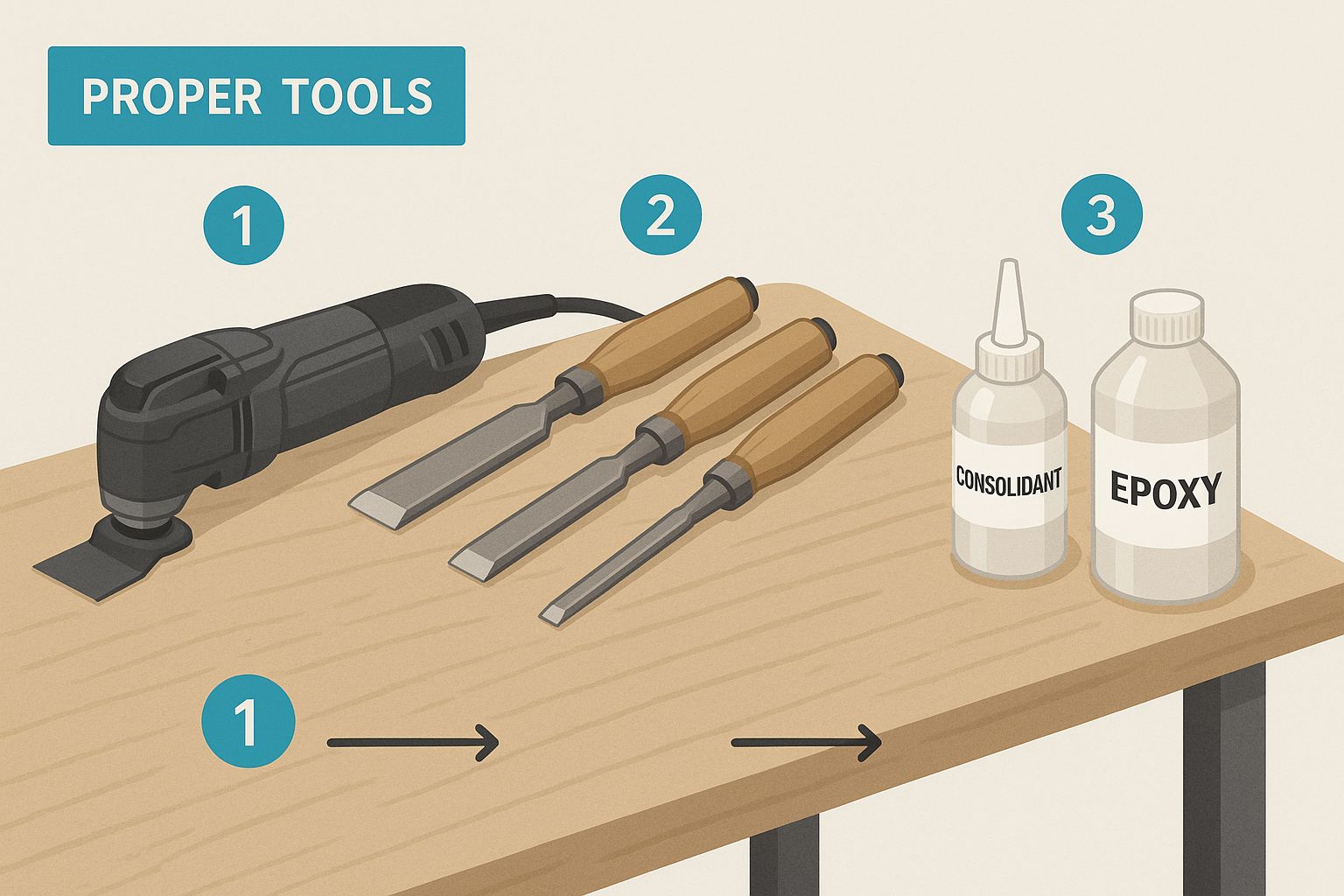 PROPER TOOLS

1

2

3

CONSOLIDANT

EPOXY

1