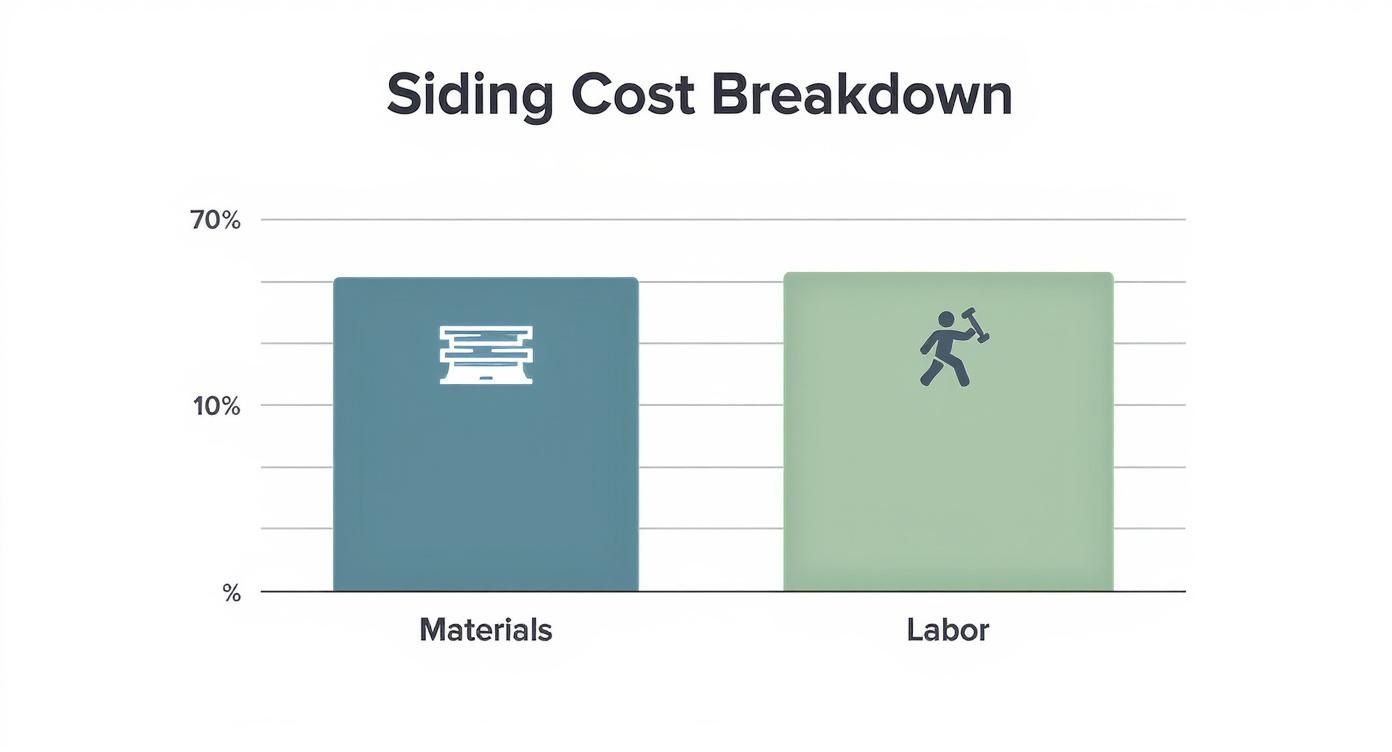 Siding Cost Breakdown

70%

10%

%

Materials

Labor